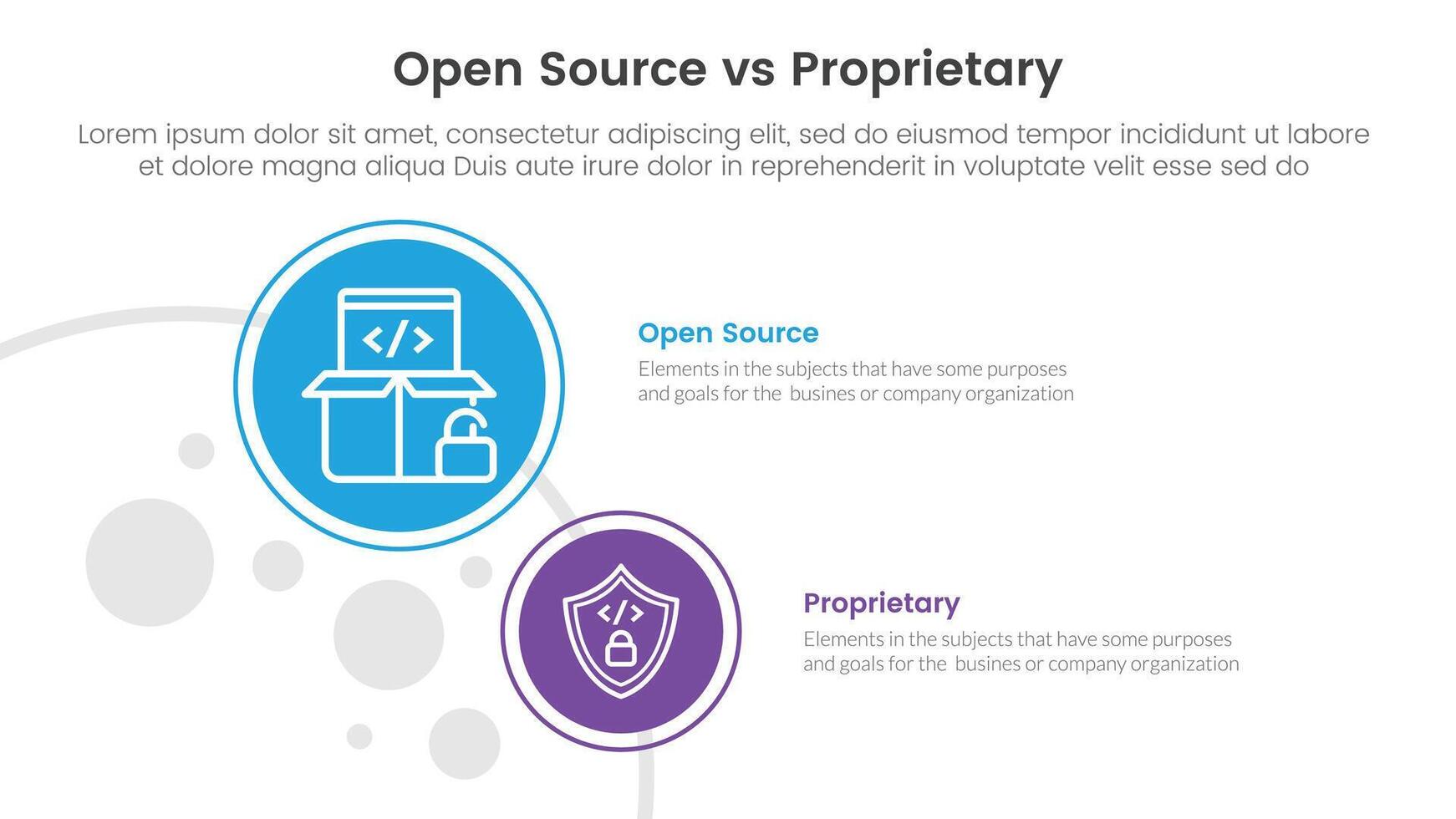 Open Source vs Proprietary

Lorem ipsum dolor sit amet, consectetur adipiscing elit, sed do eiusmod tempor incididunt ut labore et dolore magna aliqua Duis aute irure dolor in reprehenderit in voluptate velit esse sed do

</>

Open Source

Elements in the subjects that have some purposes and goals for the busines or company organization

</>

Proprietary

Elements in the subjects that have some purposes and goals for the busines or company organization