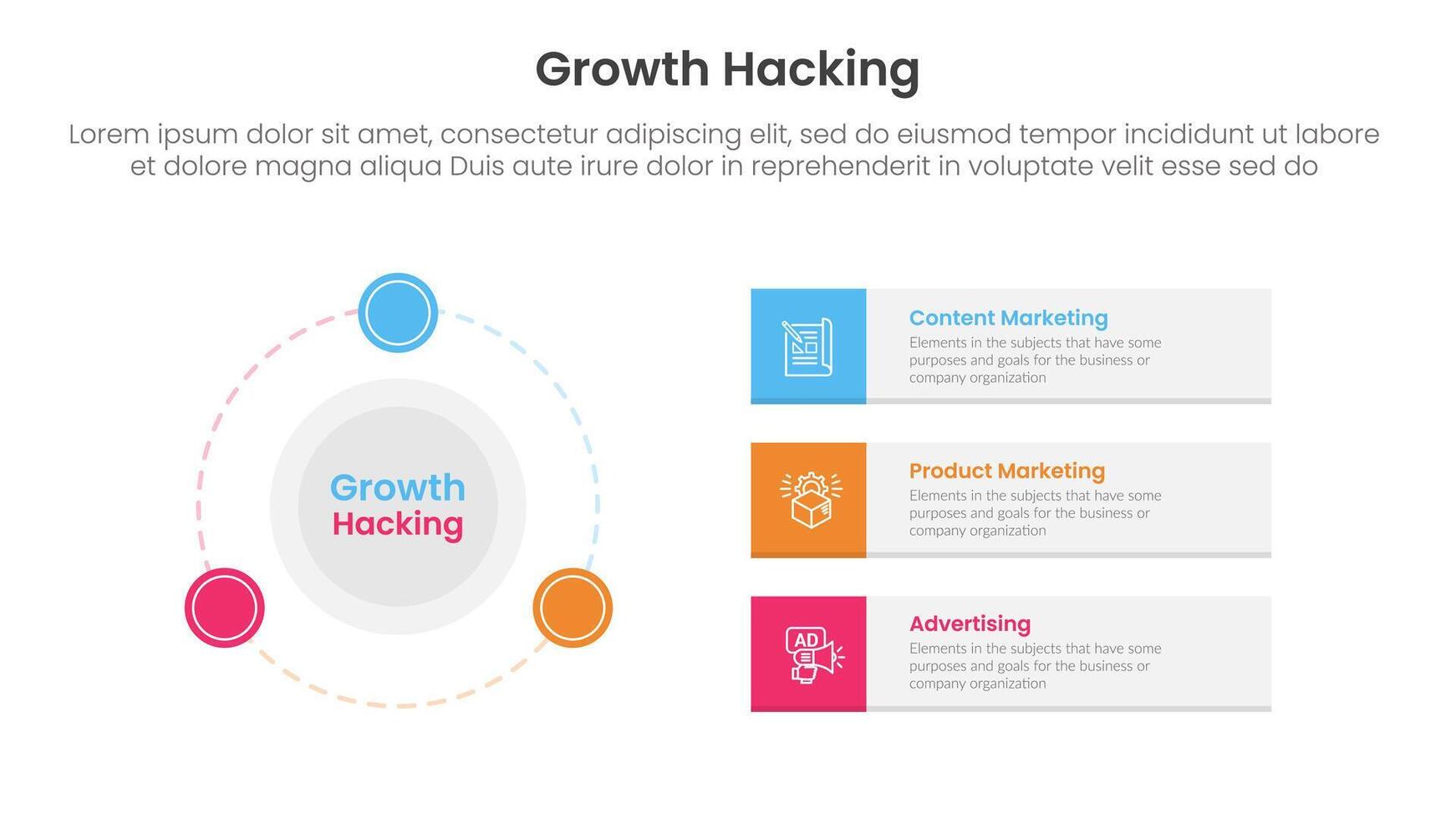 Growth Hacking

Lorem ipsum dolor sit amet, consectetur adipiscing elit, sed do eiusmod tempor incididunt ut labore et dolore magna aliqua Duis aute irure dolor in reprehenderit in voluptate velit esse sed do

Growth Hacking

Content Marketing
Elements in the subjects that have some purposes and goals for the business or company organization

Product Marketing
Elements in the subjects that have some purposes and goals for the business or company organization

AD

Advertising
Elements in the subjects that have some purposes and goals for the business or company organization