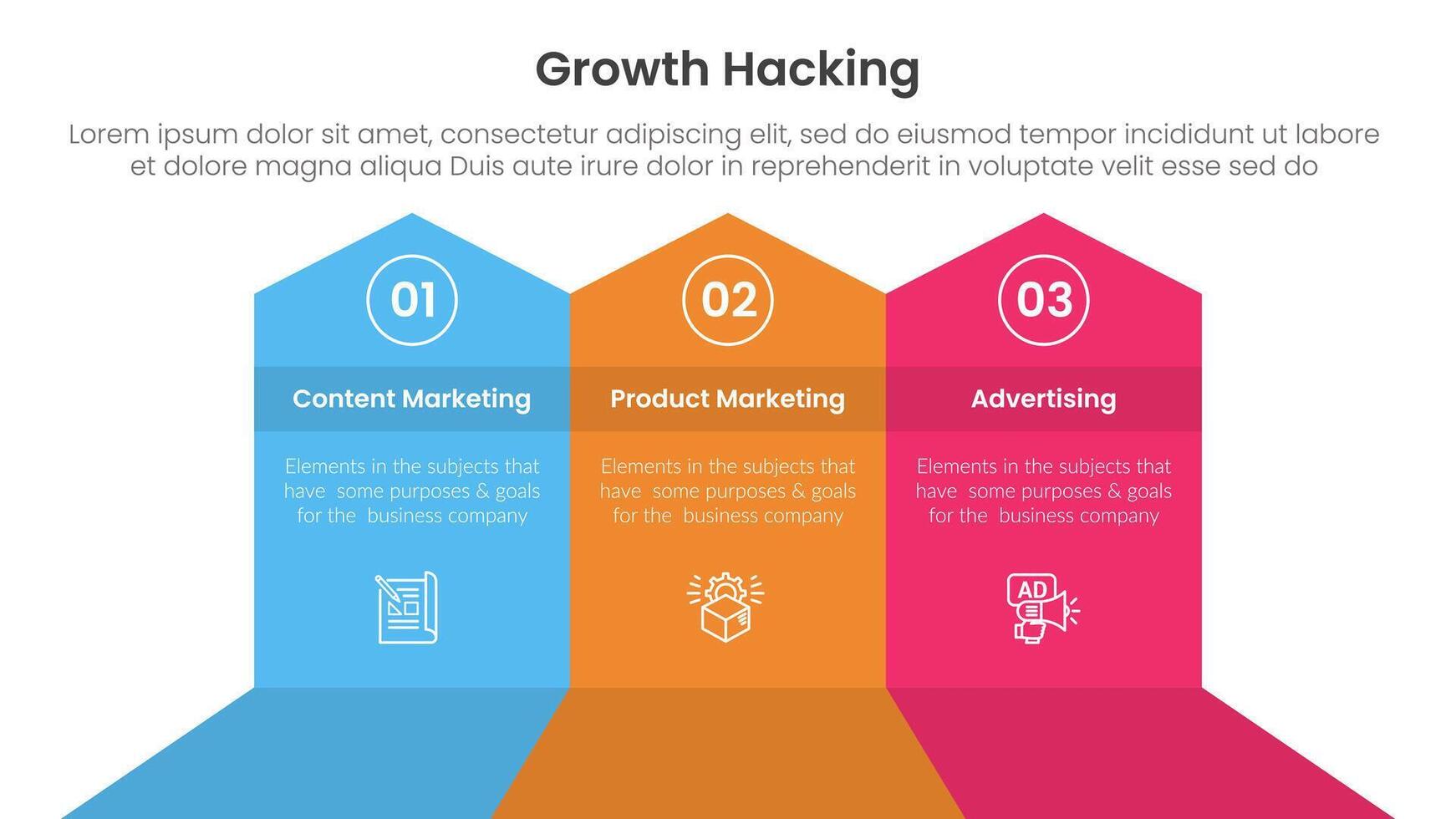 Growth Hacking

Lorem ipsum dolor sit amet, consectetur adipiscing elit, sed do eiusmod tempor incididunt ut labore et dolore magna aliqua Duis aute irure dolor in reprehenderit in voluptate velit esse sed do

01

Content Marketing

Elements in the subjects that have some purposes & goals for the business company

02

Product Marketing

Elements in the subjects that have some purposes & goals for the business company

03

Advertising

Elements in the subjects that have some purposes & goals for the business company

AD