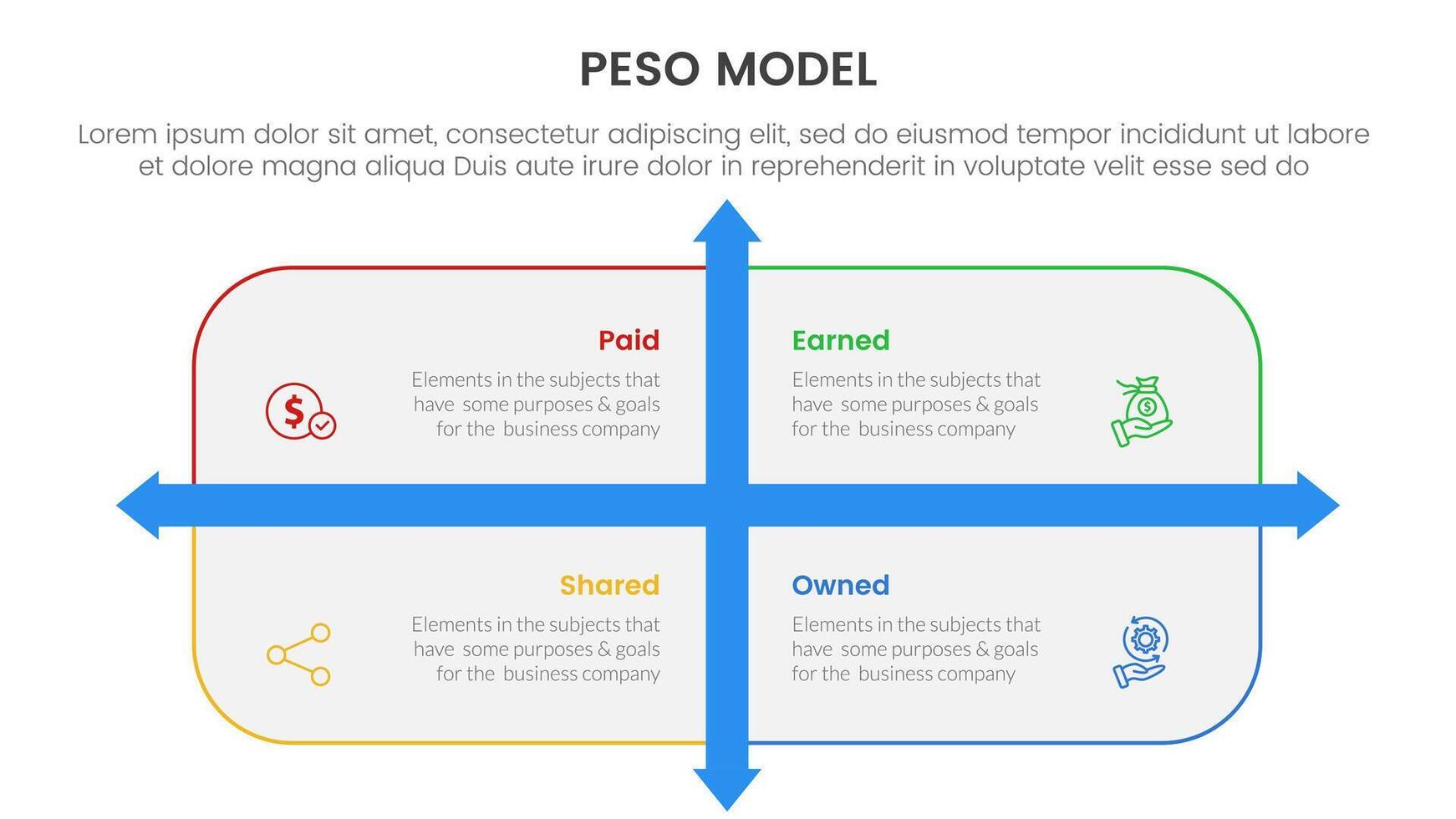 PESO MODEL

Lorem ipsum dolor sit amet, consectetur adipiscing elit, sed do eiusmod tempor incididunt ut labore et dolore magna aliqua Duis aute irure dolor in reprehenderit in voluptate velit esse sed do

Paid

Elements in the subjects that have some purposes & goals for the business company

Earned

Elements in the subjects that have some purposes & goals for the business company

Shared

Elements in the subjects that have some purposes & goals for the business company

Owned

Elements in the subjects that have some purposes & goals for the business company