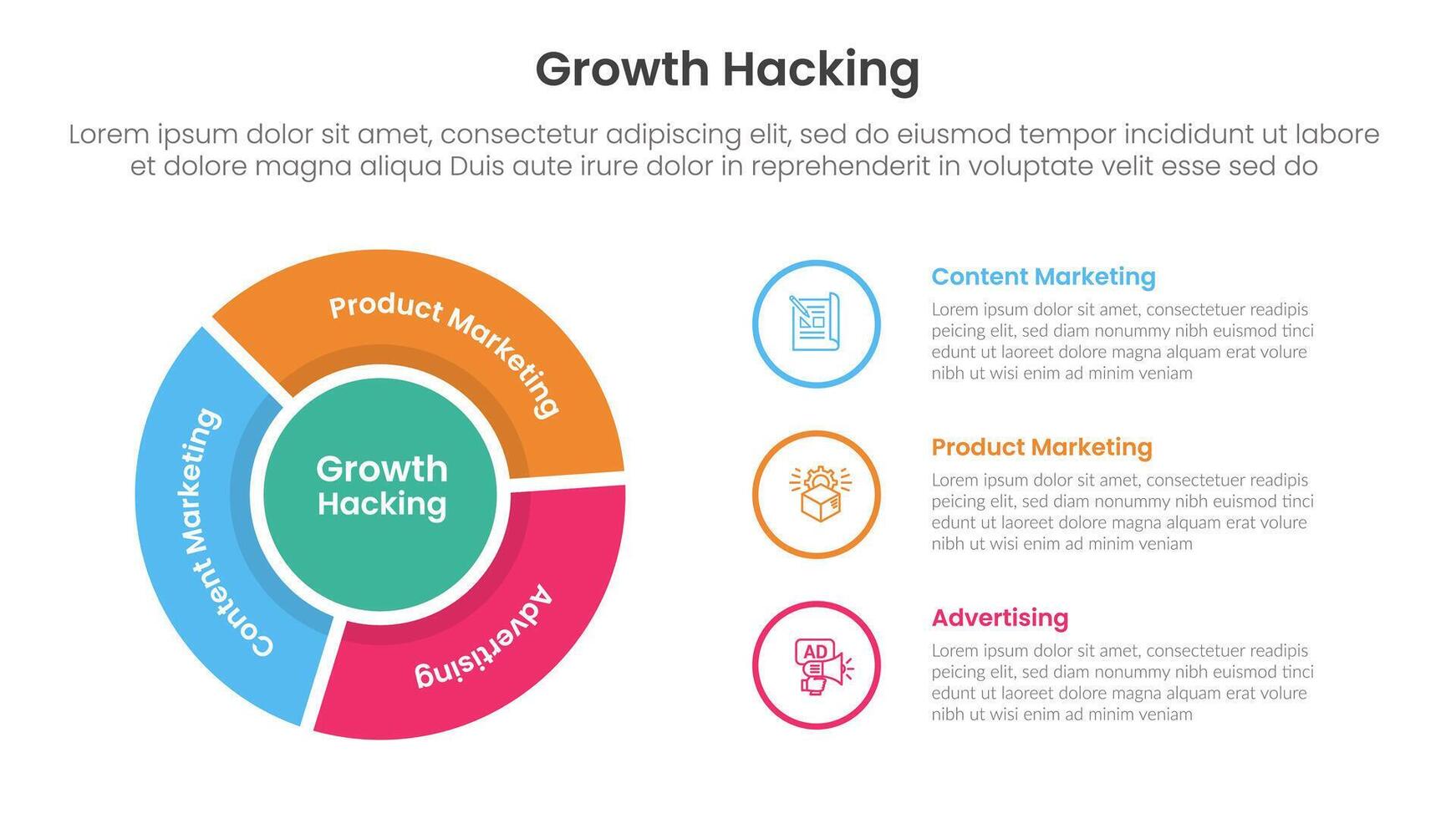 Growth Hacking

Lorem ipsum dolor sit amet, consectetur adipiscing elit, sed do eiusmod tempor incididunt ut labore et dolore magna aliqua Duis aute irure dolor in reprehenderit in voluptate velit esse sed do

Product Marketing

Content Marketing

Growth Hacking

Advertising

Content Marketing
Lorem ipsum dolor sit amet, consectetuer readipis peicing elit, sed diam nonummy nibh euismod tinci edunt ut laoreet dolore magna alquam erat volure nibh ut wisi enim ad minim veniam

Product Marketing
Lorem ipsum dolor sit amet, consectetuer readipis peicing elit, sed diam nonummy nibh euismod tinci edunt ut laoreet dolore magna alquam erat volure nibh ut wisi enim ad minim veniam

AD

Advertising
Lorem ipsum dolor sit amet, consectetuer readipis peicing elit, sed diam nonummy nibh euismod tinci edunt ut laoreet dolore magna alquam erat volure nibh ut wisi enim ad minim veniam