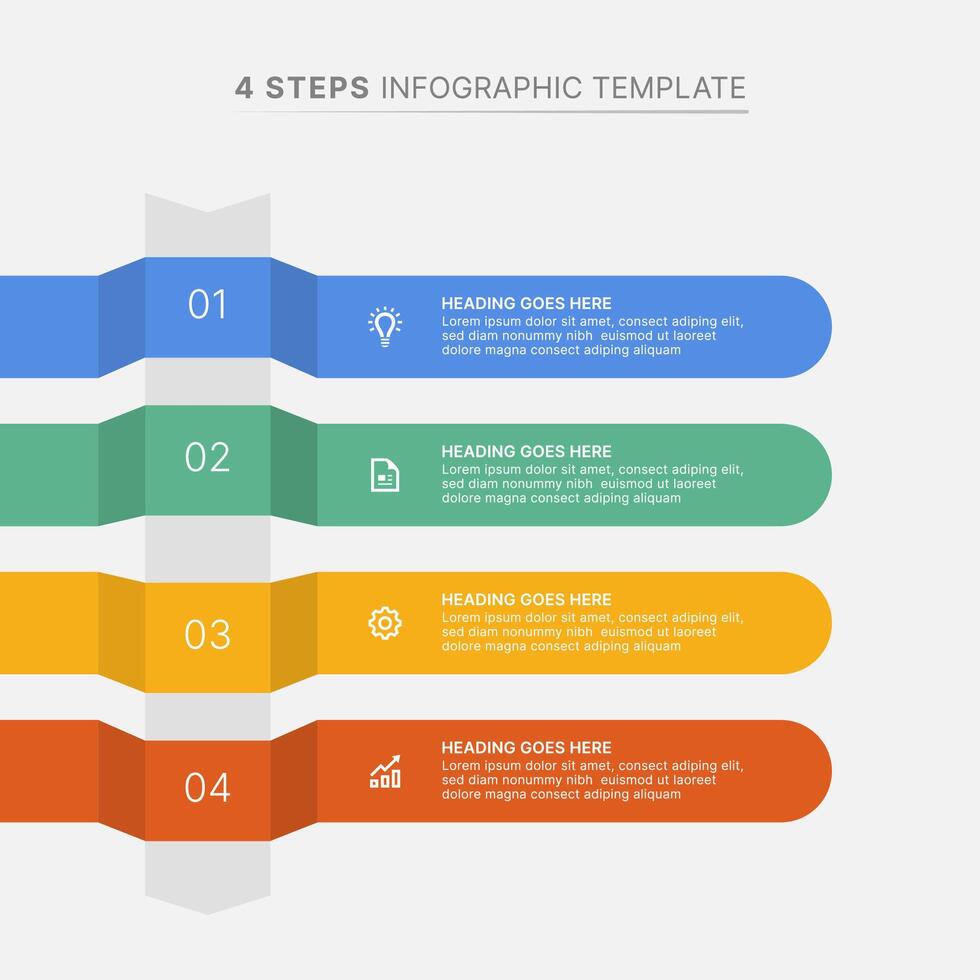 4 STEPS INFOGRAPHIC TEMPLATE

01

HEADING GOES HERE
Lorem ipsum dolor sit amet, consect adiping elit, sed diam nonummy nibh euismod ut laoreet dolore magna consect adiping aliquam

02

HEADING GOES HERE
Lorem ipsum dolor sit amet, consect adiping elit, sed diam nonummy nibh euismod ut laoreet dolore magna consect adiping aliquam

03

HEADING GOES HERE
Lorem ipsum dolor sit amet, consect adiping elit, sed diam nonummy nibh euismod ut laoreet dolore magna consect adiping aliquam

04

HEADING GOES HERE
Lorem ipsum dolor sit amet, consect adiping elit, sed diam nonummy nibh euismod ut laoreet dolore magna consect adiping aliquam