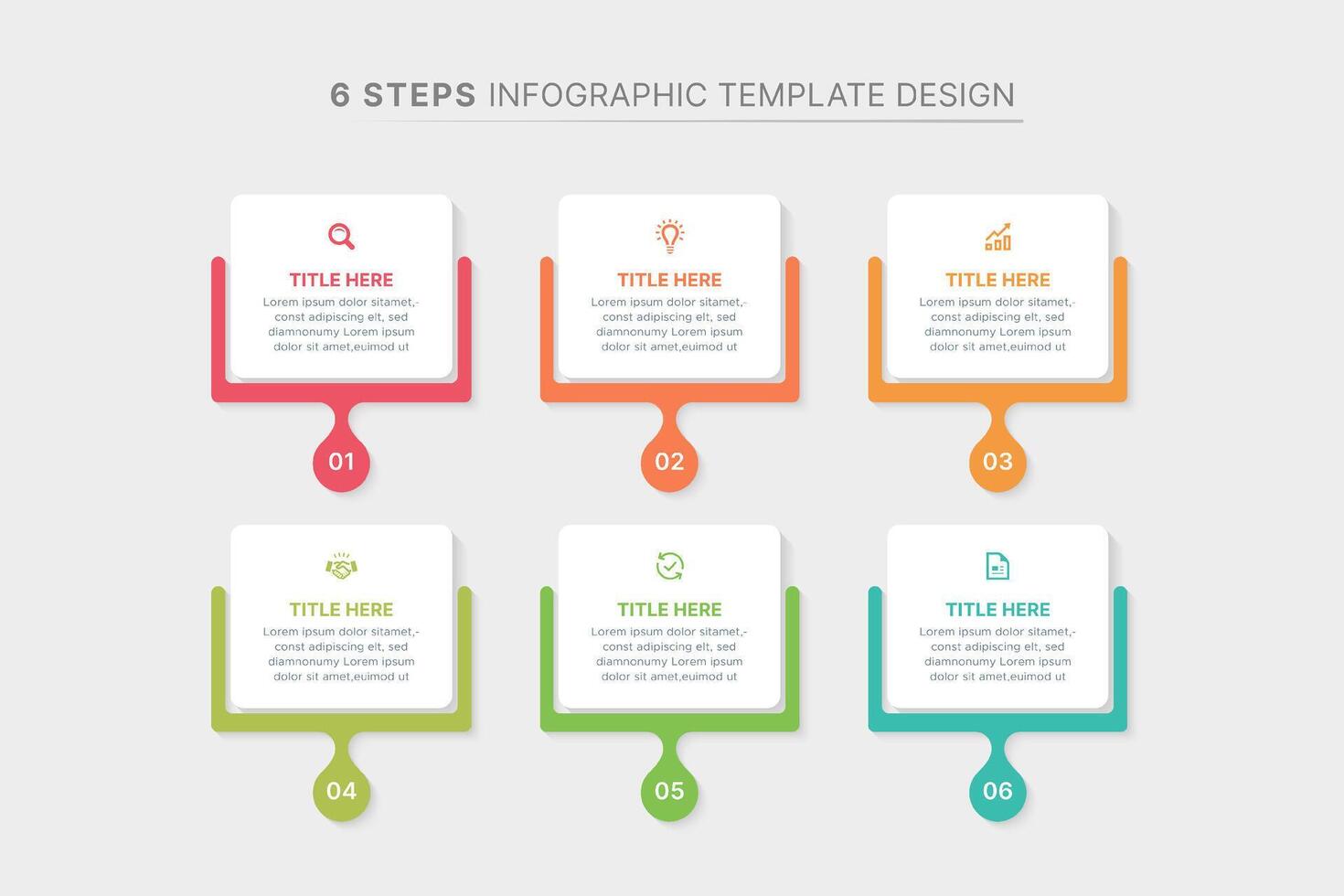 6 STEPS INFOGRAPHIC TEMPLATE DESIGN

TITLE HERE
Lorem ipsum dolor sitamet,-const adipiscing elt, sed diamnonumy Lorem ipsum dolor sit amet,euimod ut

01

TITLE HERE
Lorem ipsum dolor sitamet,-const adipiscing elt, sed diamnonumy Lorem ipsum dolor sit amet,euimod ut

02

TITLE HERE
Lorem ipsum dolor sitamet,-const adipiscing elt, sed diamnonumy Lorem ipsum dolor sit amet,euimod ut

03

TITLE HERE
Lorem ipsum dolor sitamet,-const adipiscing elt, sed diamnonumy Lorem ipsum dolor sit amet,euimod ut

04

TITLE HERE
Lorem ipsum dolor sitamet,-const adipiscing elt, sed diamnonumy Lorem ipsum dolor sit amet,euimod ut

05

TITLE HERE
Lorem ipsum dolor sitamet,-const adipiscing elt, sed diamnonumy Lorem ipsum dolor sit amet,euimod ut

06