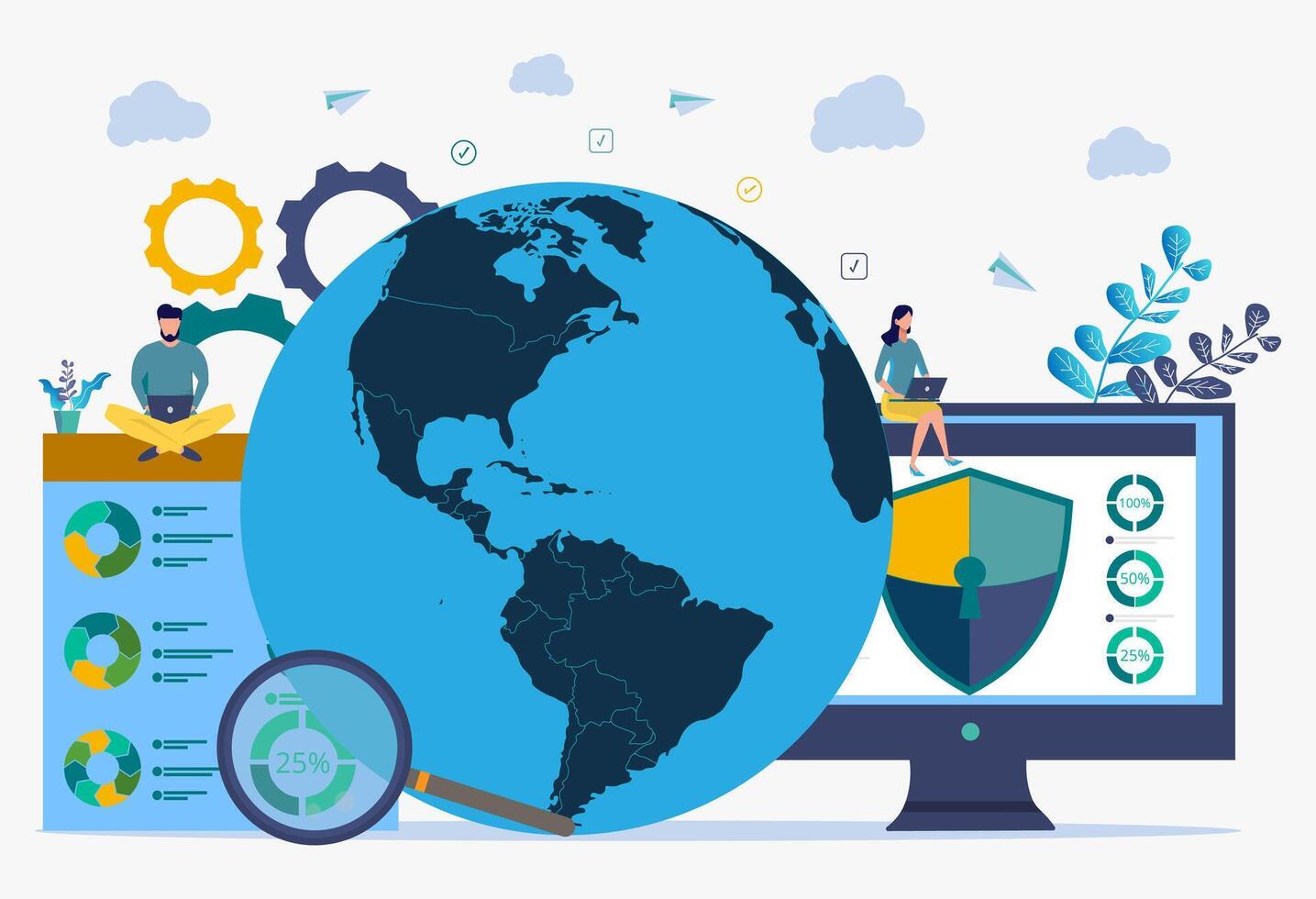 100%

50%

25%

25%