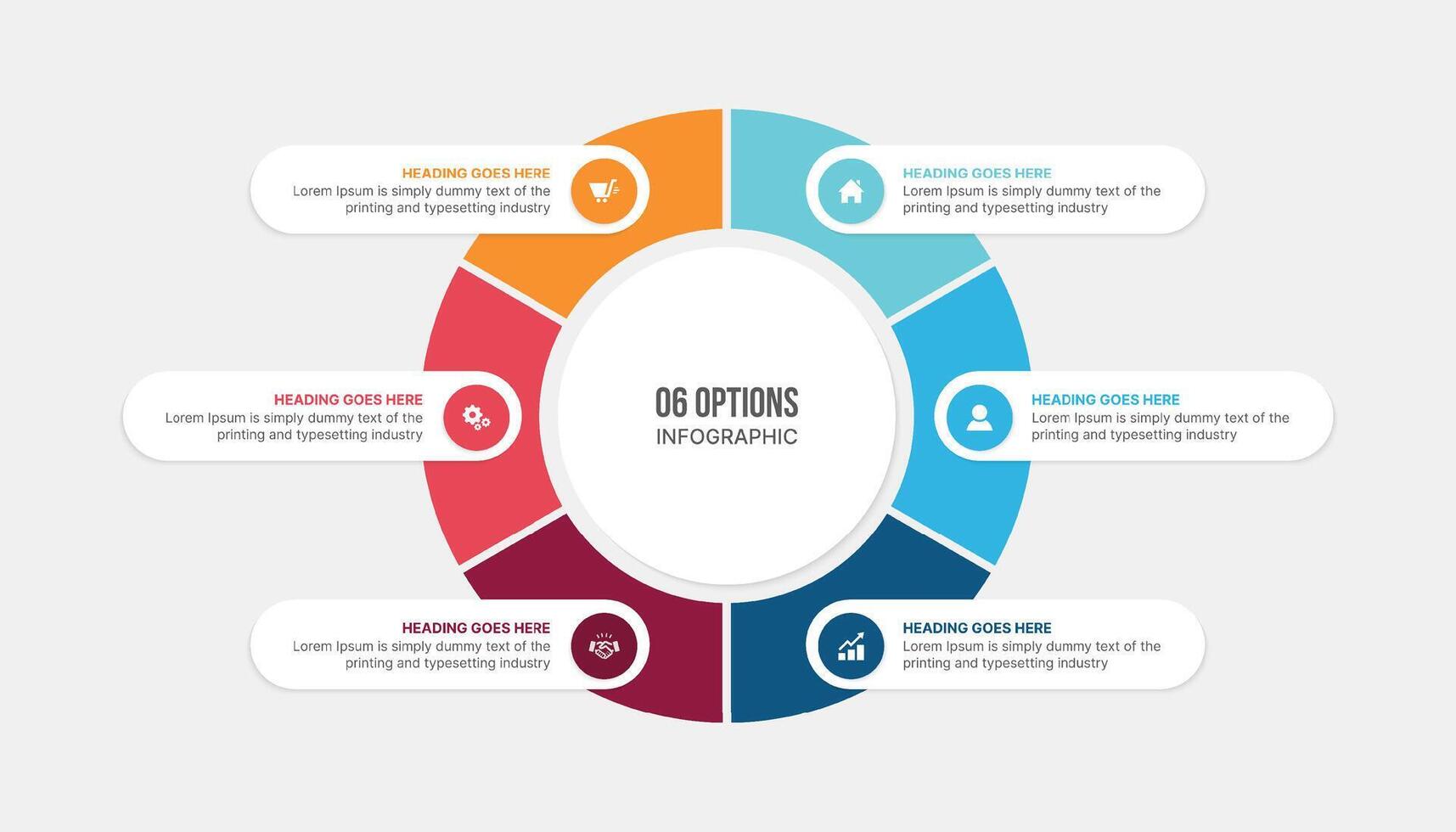 HEADING GOES HERE
Lorem Ipsum is simply dummy text of the printing and typesetting industry

HEADING GOES HERE
Lorem Ipsum is simply dummy text of the printing and typesetting industry

HEADING GOES HERE
Lorem Ipsum is simply dummy text of the printing and typesetting industry

06 OPTIONS
INFOGRAPHIC

HEADING GOES HERE
Lorem Ipsum is simply dummy text of the printing and typesetting industry

HEADING GOES HERE
Lorem Ipsum is simply dummy text of the printing and typesetting industry

HEADING GOES HERE
Lorem Ipsum is simply dummy text of the printing and typesetting industry