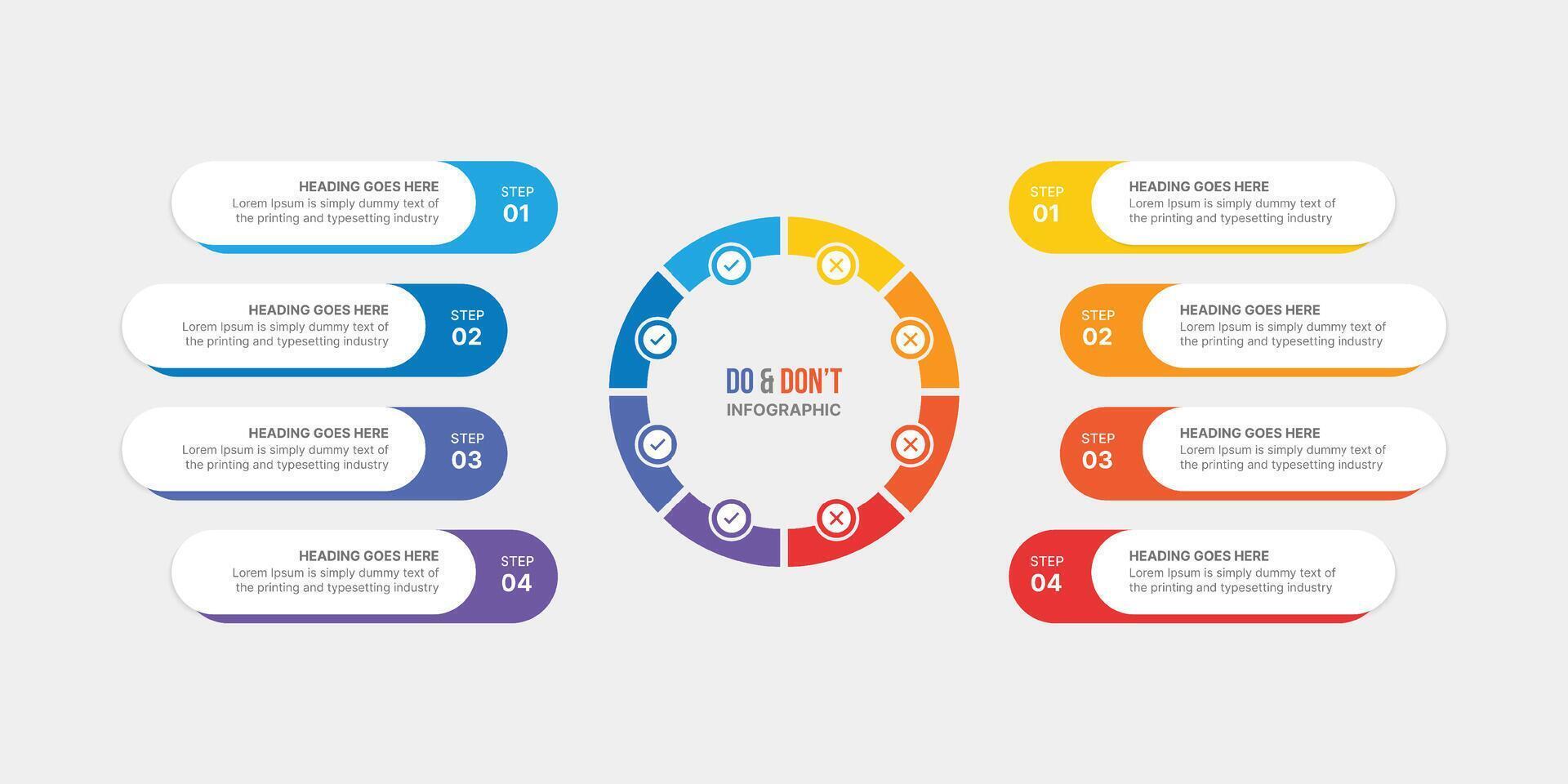 HEADING GOES HERE
Lorem Ipsum is simply dummy text of the printing and typesetting industry

STEP
01

HEADING GOES HERE
Lorem Ipsum is simply dummy text of the printing and typesetting industry

STEP
02

HEADING GOES HERE
Lorem Ipsum is simply dummy text of the printing and typesetting industry

STEP
03

HEADING GOES HERE
Lorem Ipsum is simply dummy text of the printing and typesetting industry

STEP
04

DO & DON'T
INFOGRAPHIC

STEP
01

HEADING GOES HERE
Lorem Ipsum is simply dummy text of the printing and typesetting industry

STEP
02

HEADING GOES HERE
Lorem Ipsum is simply dummy text of the printing and typesetting industry

STEP
03

HEADING GOES HERE
Lorem Ipsum is simply dummy text of the printing and typesetting industry

STEP
04

HEADING GOES HERE
Lorem Ipsum is simply dummy text of the printing and typesetting industry