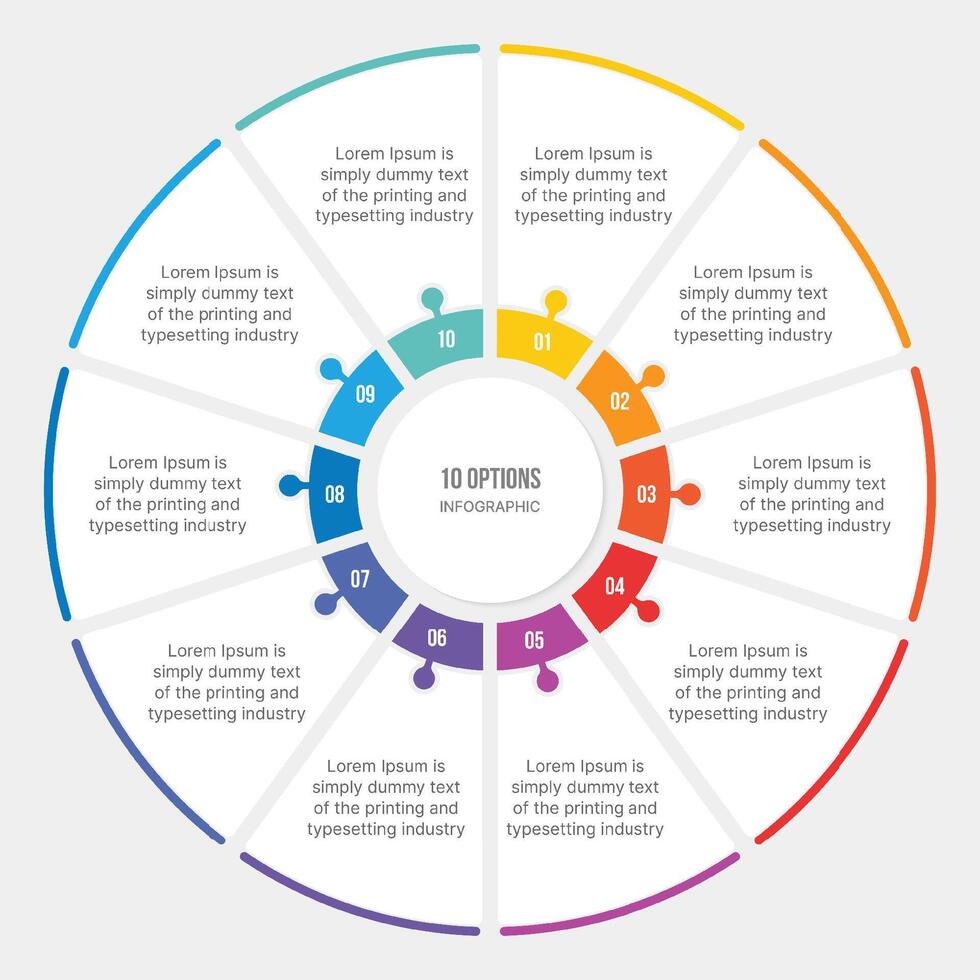 10 OPTIONS
INFOGRAPHIC

01
Lorem Ipsum is simply dummy text of the printing and typesetting industry

02
Lorem Ipsum is simply dummy text of the printing and typesetting industry

03
Lorem Ipsum is simply dummy text of the printing and typesetting industry

04
Lorem Ipsum is simply dummy text of the printing and typesetting industry

05
Lorem Ipsum is simply dummy text of the printing and typesetting industry

06
Lorem Ipsum is simply dummy text of the printing and typesetting industry

07
Lorem Ipsum is simply dummy text of the printing and typesetting industry

08
Lorem Ipsum is simply dummy text of the printing and typesetting industry

09
Lorem Ipsum is simply dummy text of the printing and typesetting industry

10
Lorem Ipsum is simply dummy text of the printing and typesetting industry