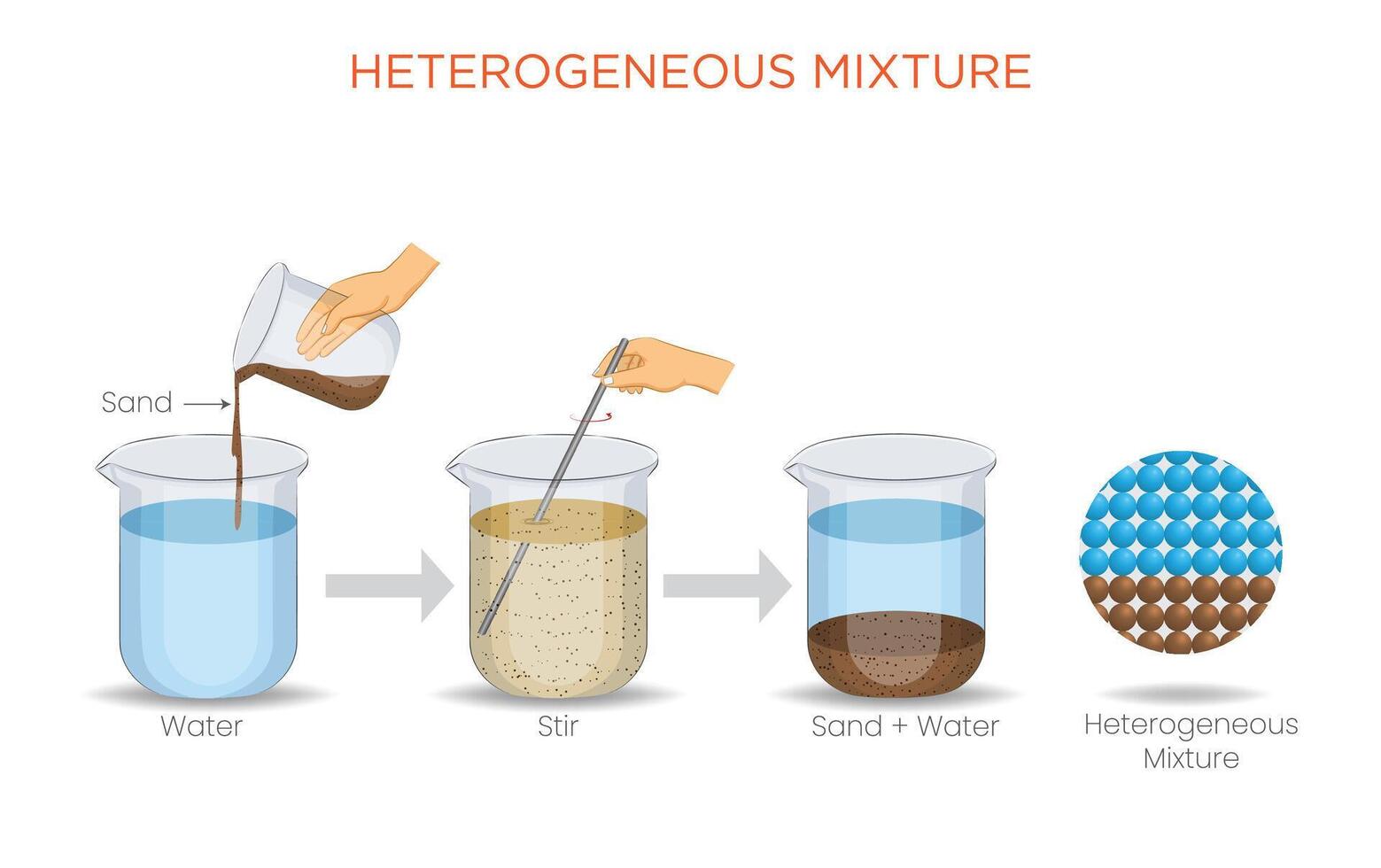 HETEROGENEOUS MIXTURE

Sand

Water

Stir

Sand + Water

Heterogeneous Mixture