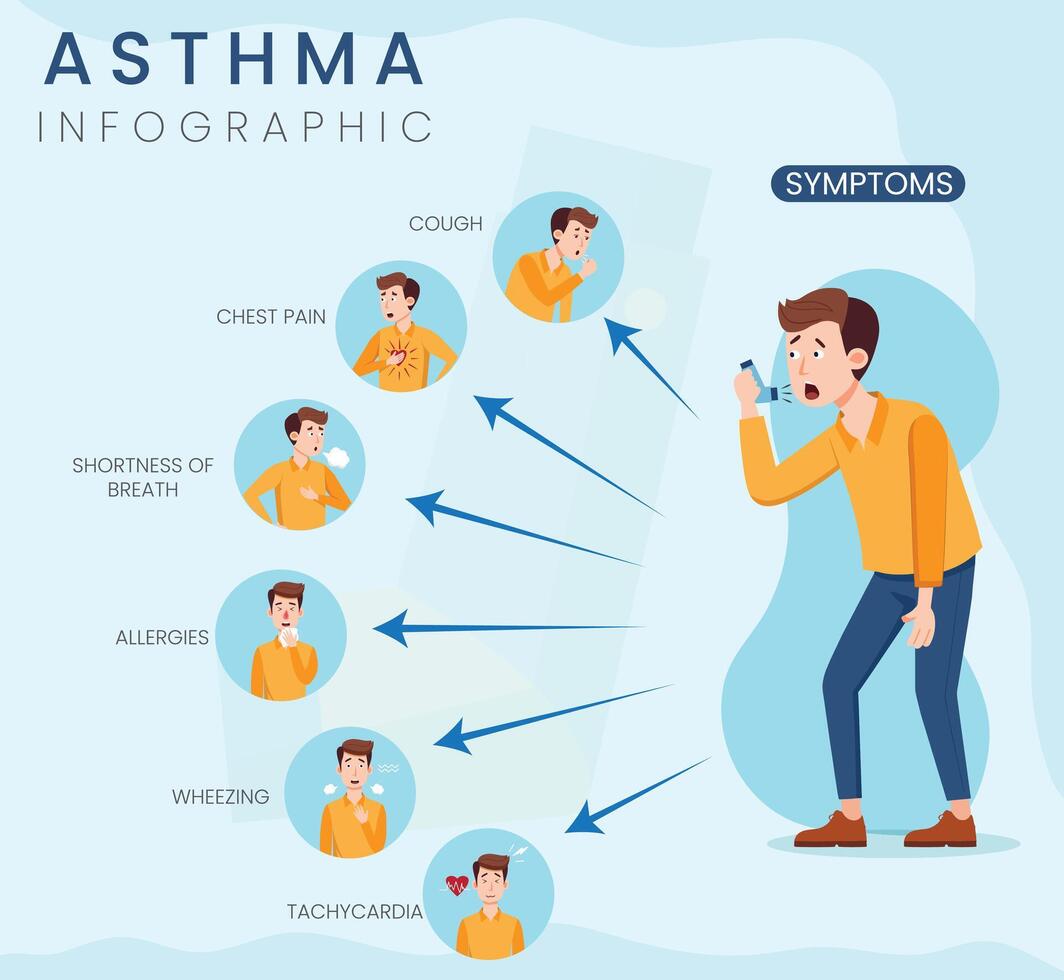 ASTHMA
INFOGRAPHIC

SYMPTOMS

COUGH

CHEST PAIN

SHORTNESS OF BREATH

ALLERGIES

WHEEZING

TACHYCARDIA