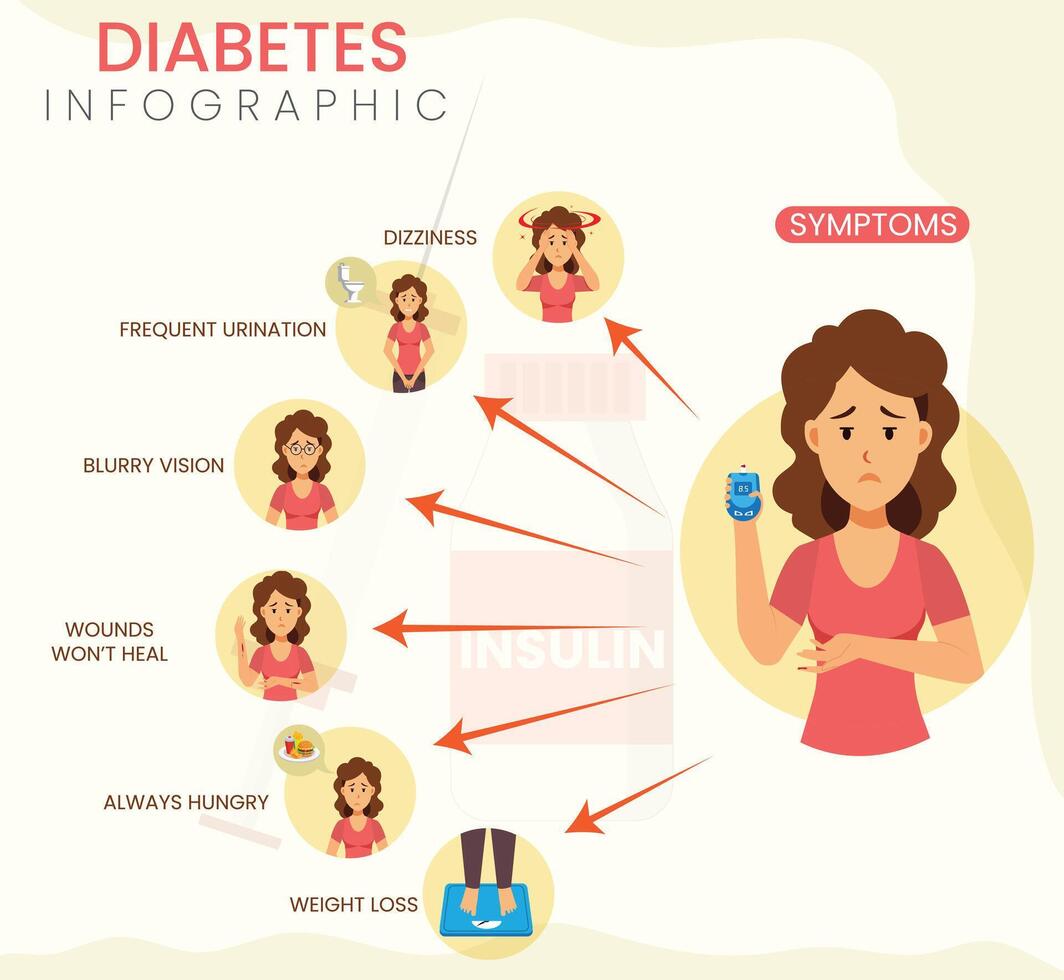 DIABETES
INFOGRAPHIC

SYMPTOMS

DIZZINESS

FREQUENT URINATION

BLURRY VISION

WOUNDS WON'T HEAL

ALWAYS HUNGRY

WEIGHT LOSS

INSULIN

85