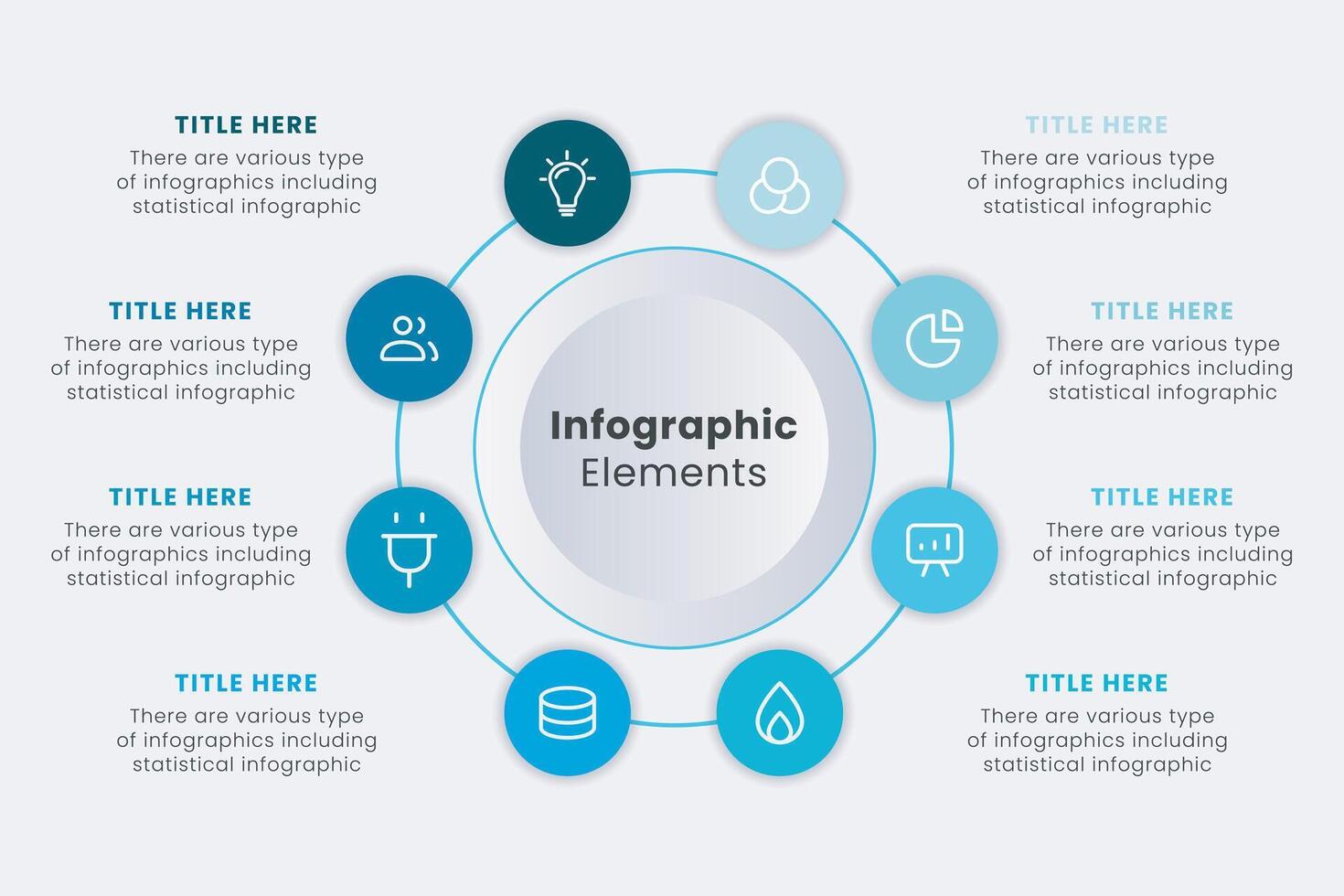 TITLE HERE
There are various type of infographics including statistical infographic

TITLE HERE
There are various type of infographics including statistical infographic

TITLE HERE
There are various type of infographics including statistical infographic

TITLE HERE
There are various type of infographics including statistical infographic

Infographic
Elements

TITLE HERE
There are various type of infographics including statistical infographic

TITLE HERE
There are various type of infographics including statistical infographic

TITLE HERE
There are various type of infographics including statistical infographic

TITLE HERE
There are various type of infographics including statistical infographic