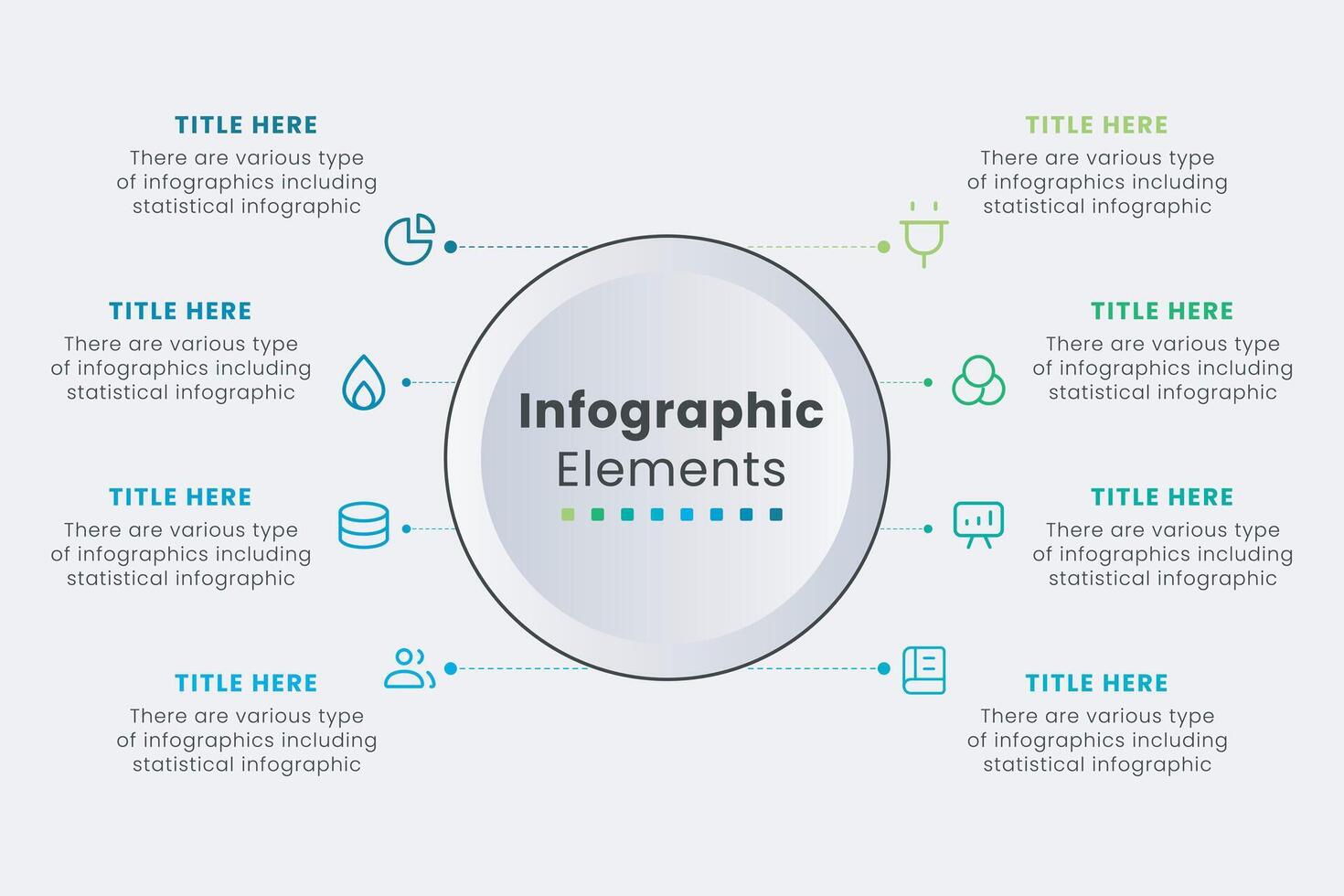 TITLE HERE
There are various type of infographics including statistical infographic

TITLE HERE
There are various type of infographics including statistical infographic

TITLE HERE
There are various type of infographics including statistical infographic

TITLE HERE
There are various type of infographics including statistical infographic

Infographic
Elements

TITLE HERE
There are various type of infographics including statistical infographic

TITLE HERE
There are various type of infographics including statistical infographic

TITLE HERE
There are various type of infographics including statistical infographic

TITLE HERE
There are various type of infographics including statistical infographic