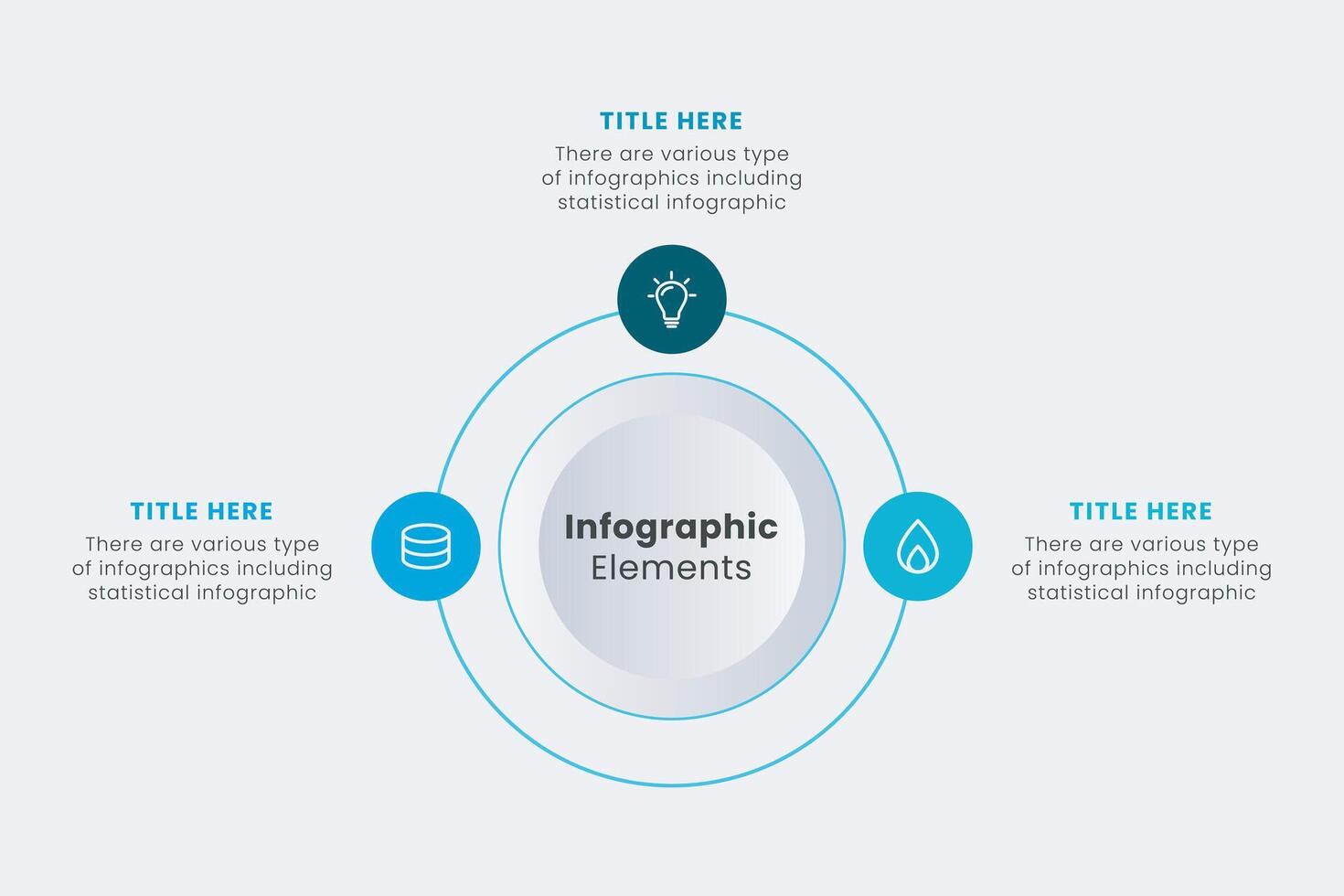 TITLE HERE
There are various type of infographics including statistical infographic

TITLE HERE
There are various type of infographics including statistical infographic

Infographic
Elements

TITLE HERE
There are various type of infographics including statistical infographic