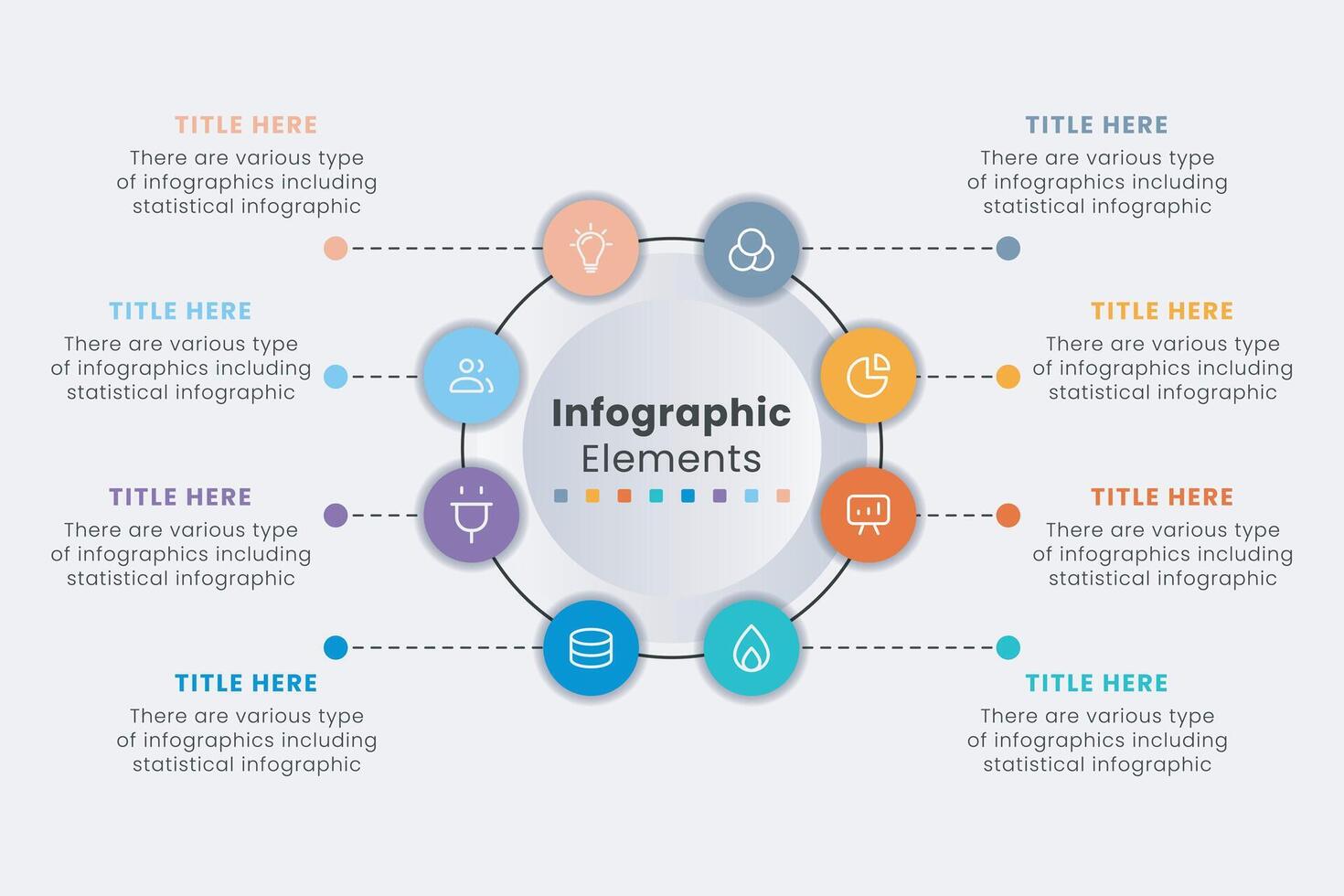 TITLE HERE
There are various type of infographics including statistical infographic

TITLE HERE
There are various type of infographics including statistical infographic

TITLE HERE
There are various type of infographics including statistical infographic

TITLE HERE
There are various type of infographics including statistical infographic

Infographic
Elements

TITLE HERE
There are various type of infographics including statistical infographic

TITLE HERE
There are various type of infographics including statistical infographic

TITLE HERE
There are various type of infographics including statistical infographic

TITLE HERE
There are various type of infographics including statistical infographic