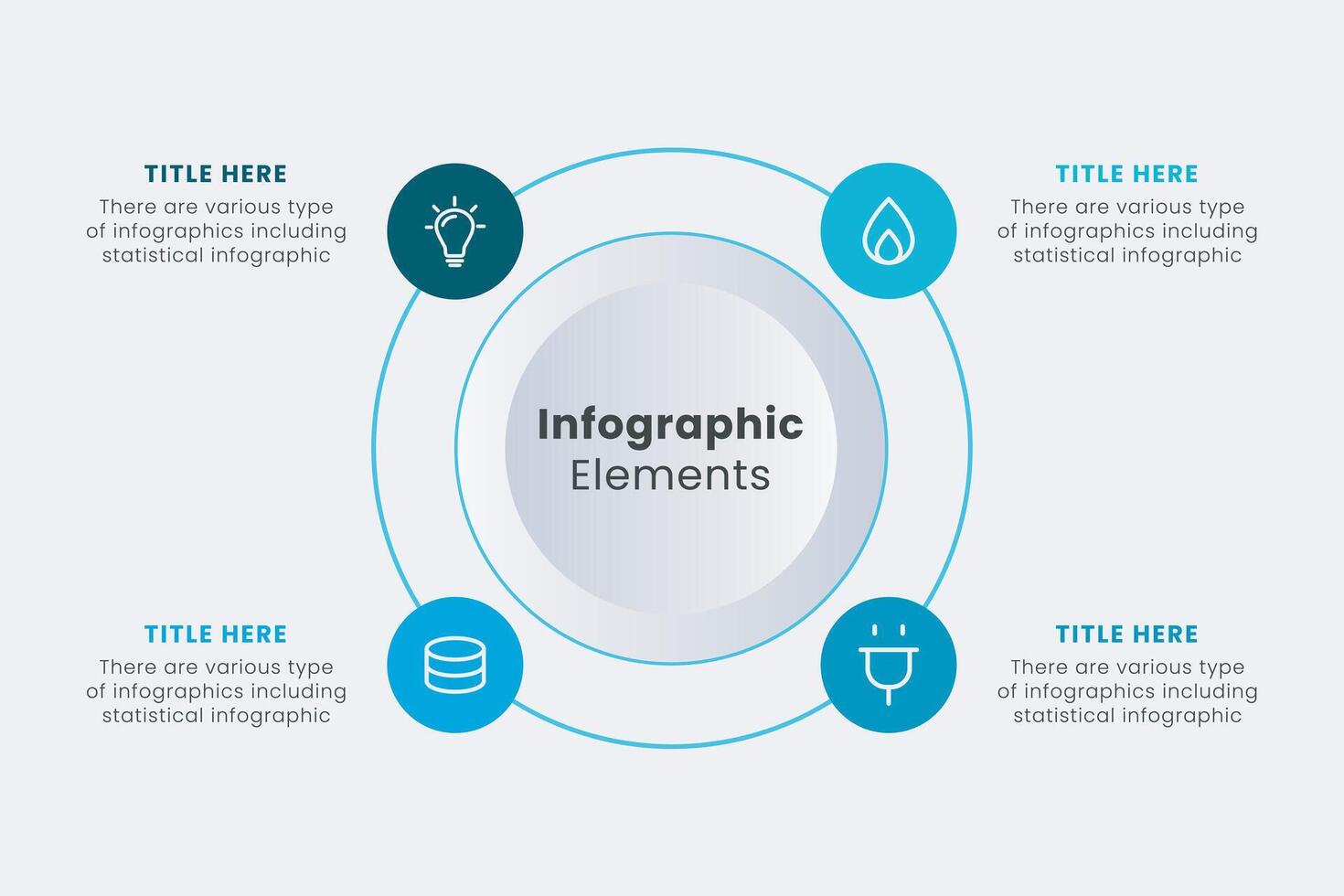 TITLE HERE
There are various type of infographics including statistical infographic

TITLE HERE
There are various type of infographics including statistical infographic

Infographic Elements

TITLE HERE
There are various type of infographics including statistical infographic

TITLE HERE
There are various type of infographics including statistical infographic