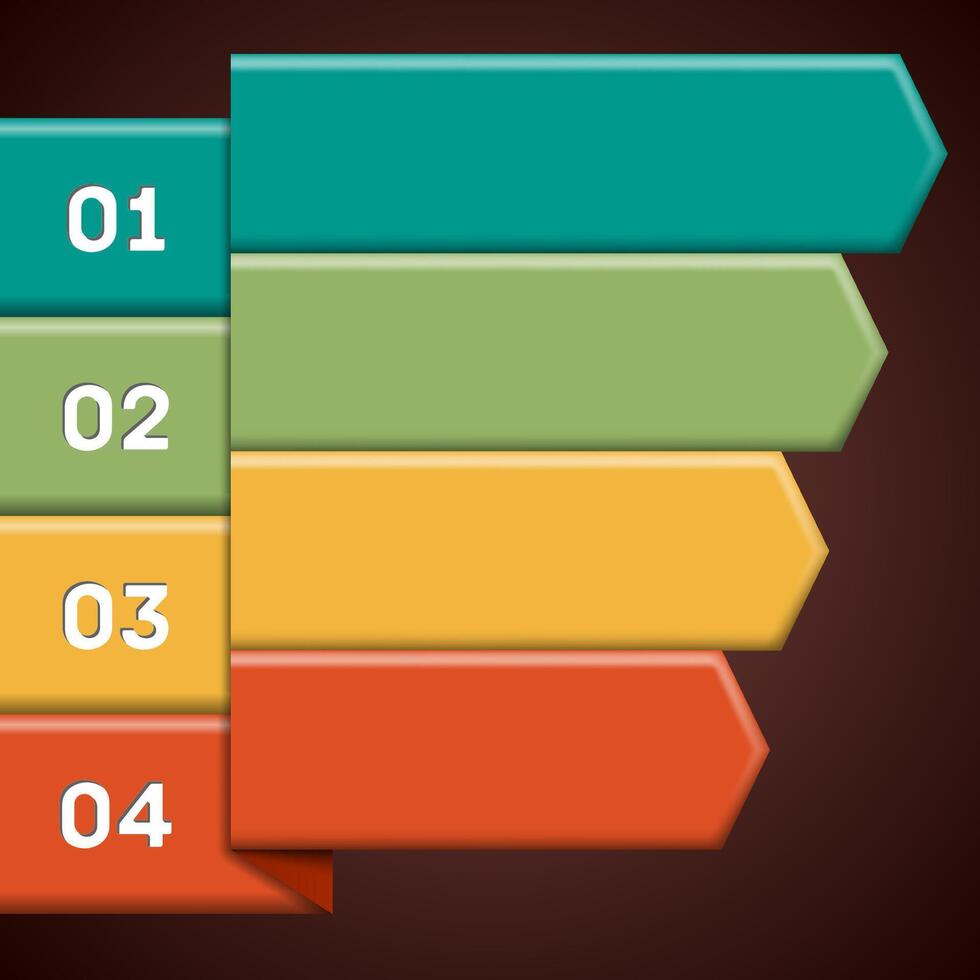 01

02

03

04