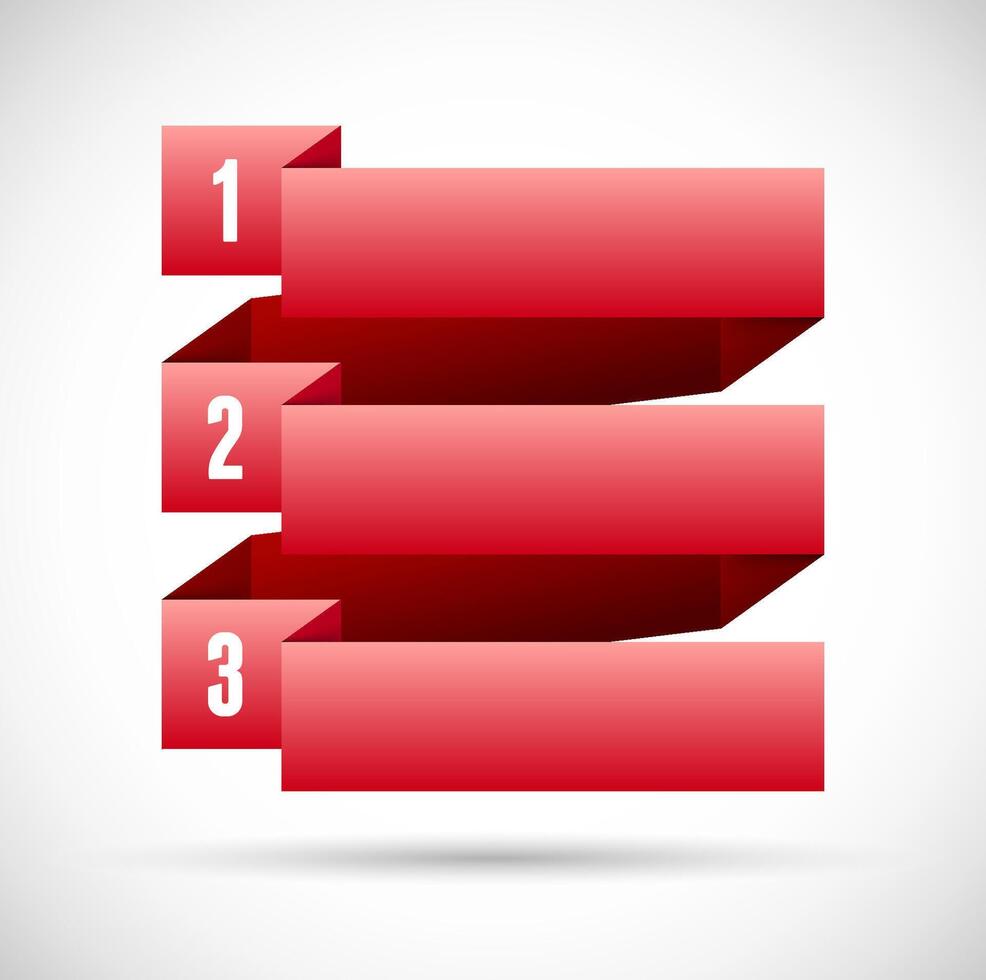 1

2

3