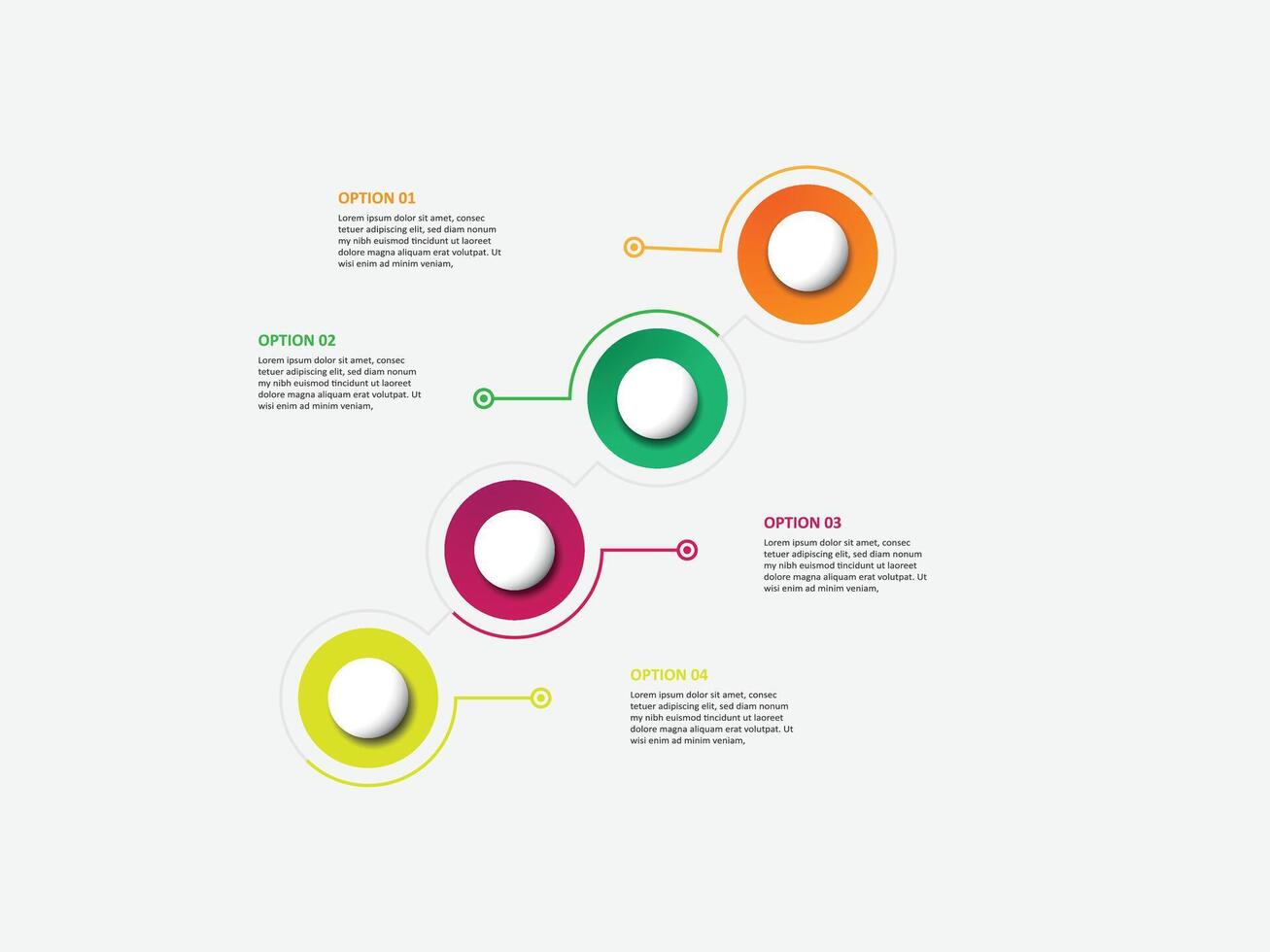 OPTION 01
Lorem ipsum dolor sit amet, consec tetuer adipiscing elit, sed diam nonum my nibh euismod tincidunt ut laoreet dolore magna aliquam erat volutpat. Ut wisi enim ad minim veniam,

OPTION 02
Lorem ipsum dolor sit amet, consec tetuer adipiscing elit, sed diam nonum my nibh euismod tincidunt ut laoreet dolore magna aliquam erat volutpat. Ut wisi enim ad minim veniam,

OPTION 03
Lorem ipsum dolor sit amet, consec tetuer adipiscing elit, sed diam nonum my nibh euismod tincidunt ut laoreet dolore magna aliquam erat volutpat. Ut wisi enim ad minim veniam,

OPTION 04
Lorem ipsum dolor sit amet, consec tetuer adipiscing elit, sed diam nonum my nibh euismod tincidunt ut laoreet dolore magna aliquam erat volutpat. Ut wisi enim ad minim veniam,