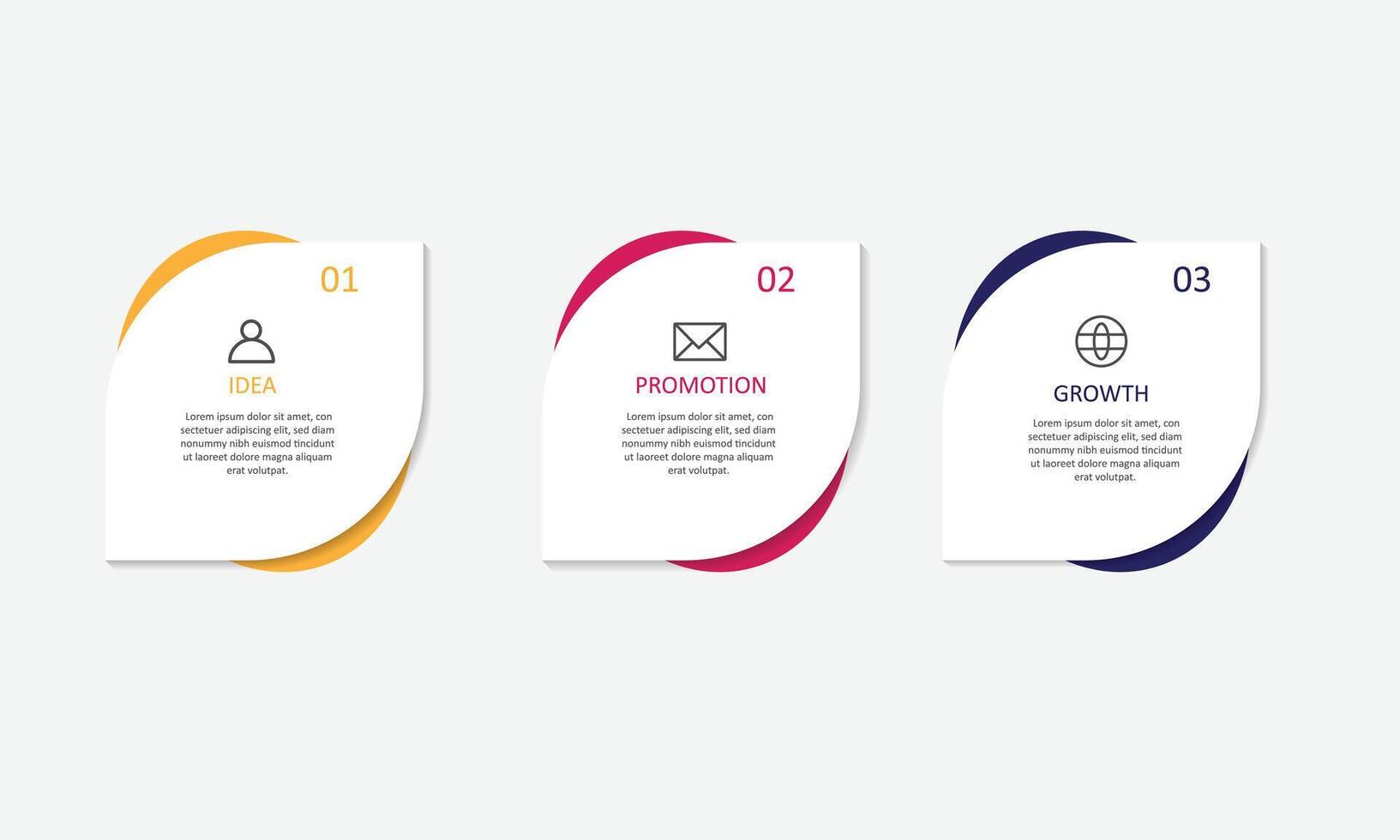 01

IDEA

Lorem ipsum dolor sit amet, con sectetuer adipiscing elit, sed diam nonummy nibh euismod tincidunt ut laoreet dolore magna aliquam erat volutpat.

02

PROMOTION

Lorem ipsum dolor sit amet, con sectetuer adipiscing elit, sed diam nonummy nibh euismod tincidunt ut laoreet dolore magna aliquam erat volutpat.

03

GROWTH

Lorem ipsum dolor sit amet, con sectetuer adipiscing elit, sed diam nonummy nibh euismod tincidunt ut laoreet dolore magna aliquam erat volutpat.