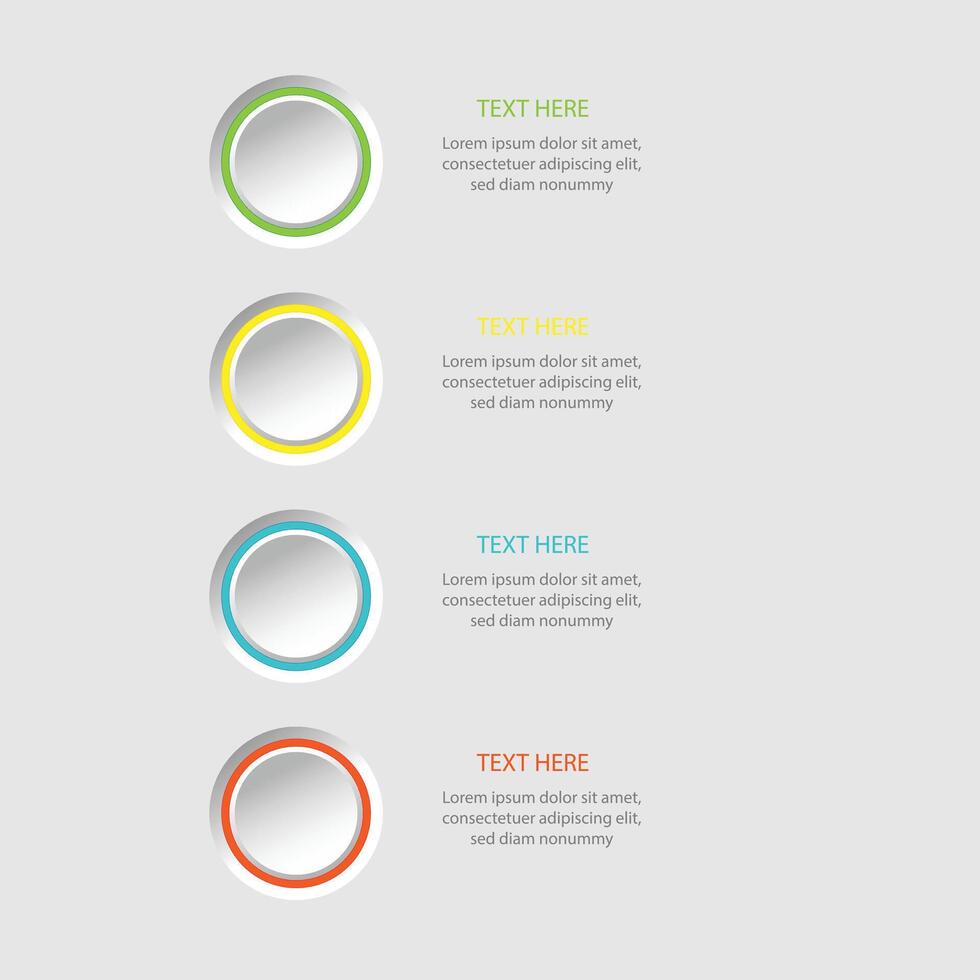 TEXT HERE
Lorem ipsum dolor sit amet, consectetuer adipiscing elit, sed diam nonummy

TEXT HERE
Lorem ipsum dolor sit amet, consectetuer adipiscing elit, sed diam nonummy

TEXT HERE
Lorem ipsum dolor sit amet, consectetuer adipiscing elit, sed diam nonummy

TEXT HERE
Lorem ipsum dolor sit amet, consectetuer adipiscing elit, sed diam nonummy