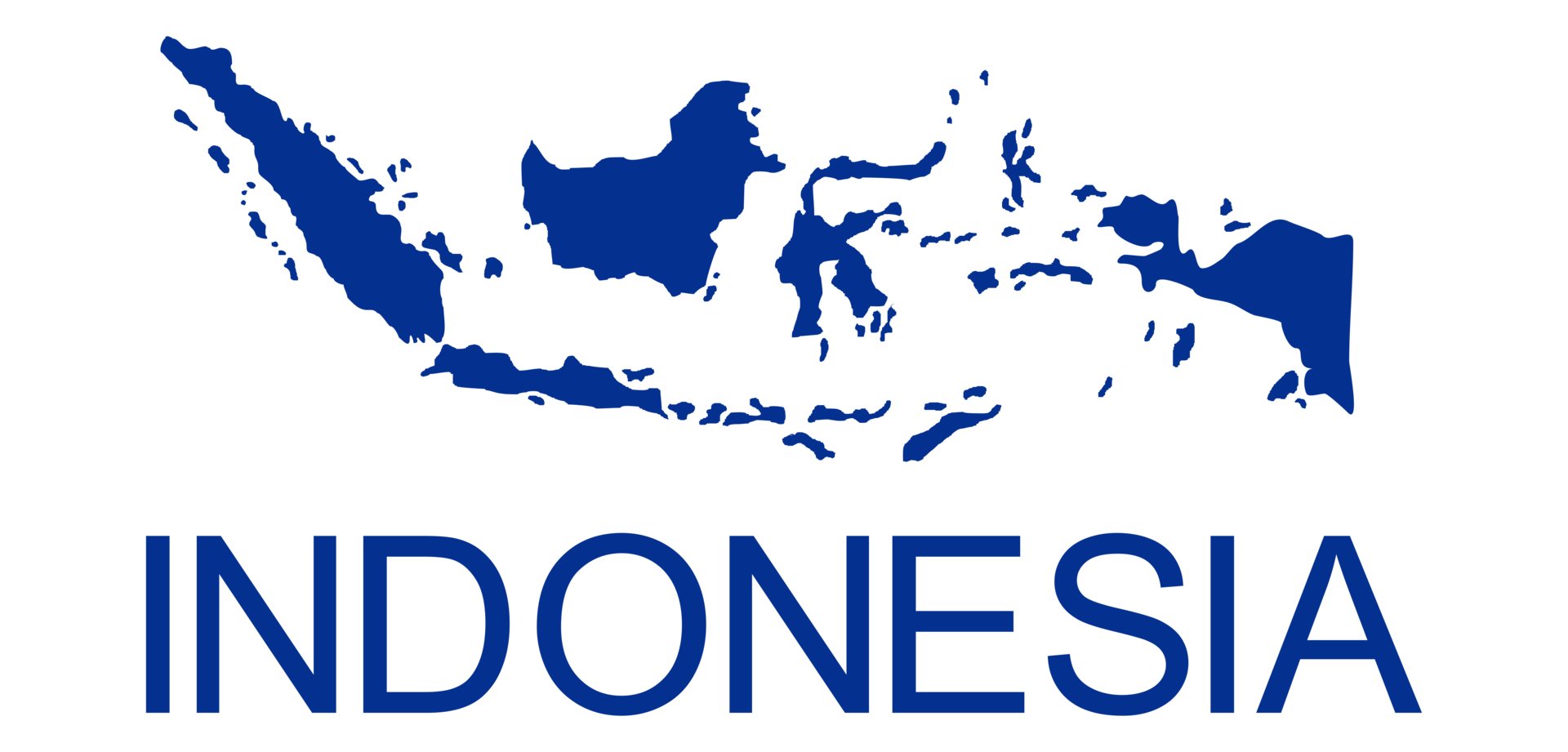 INDONESIA