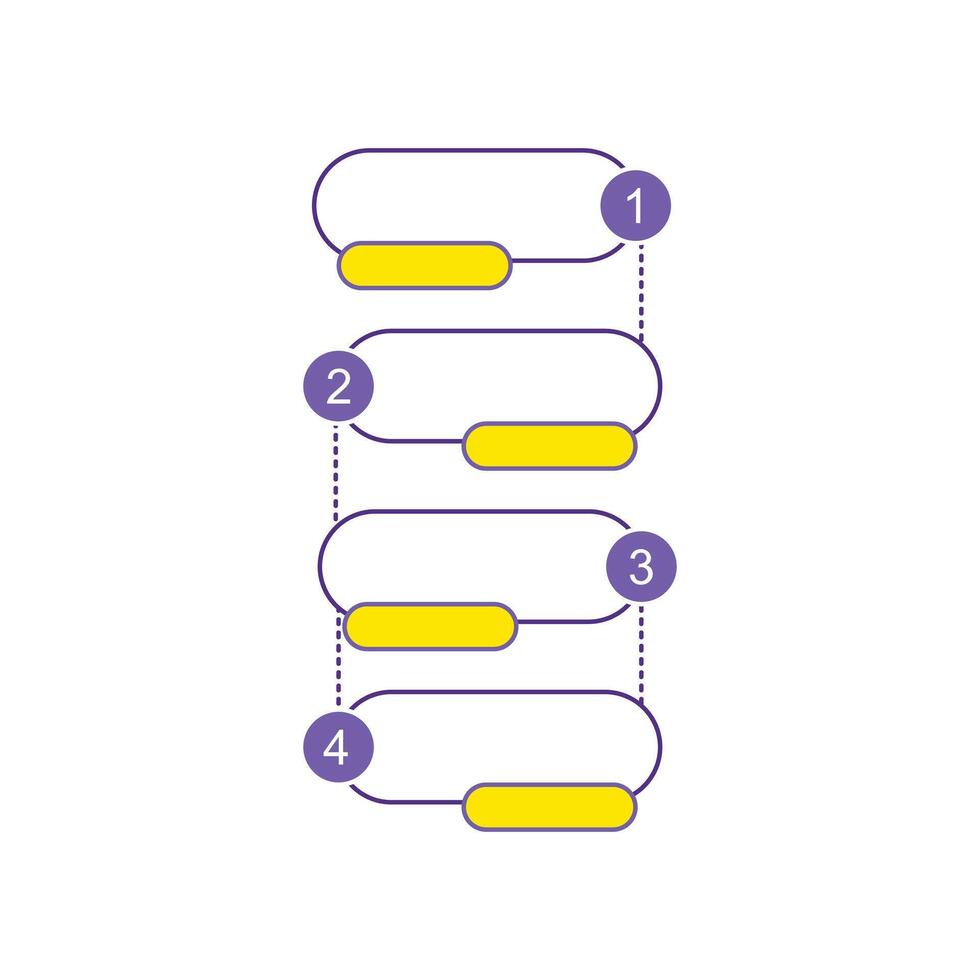 1

2

3

4