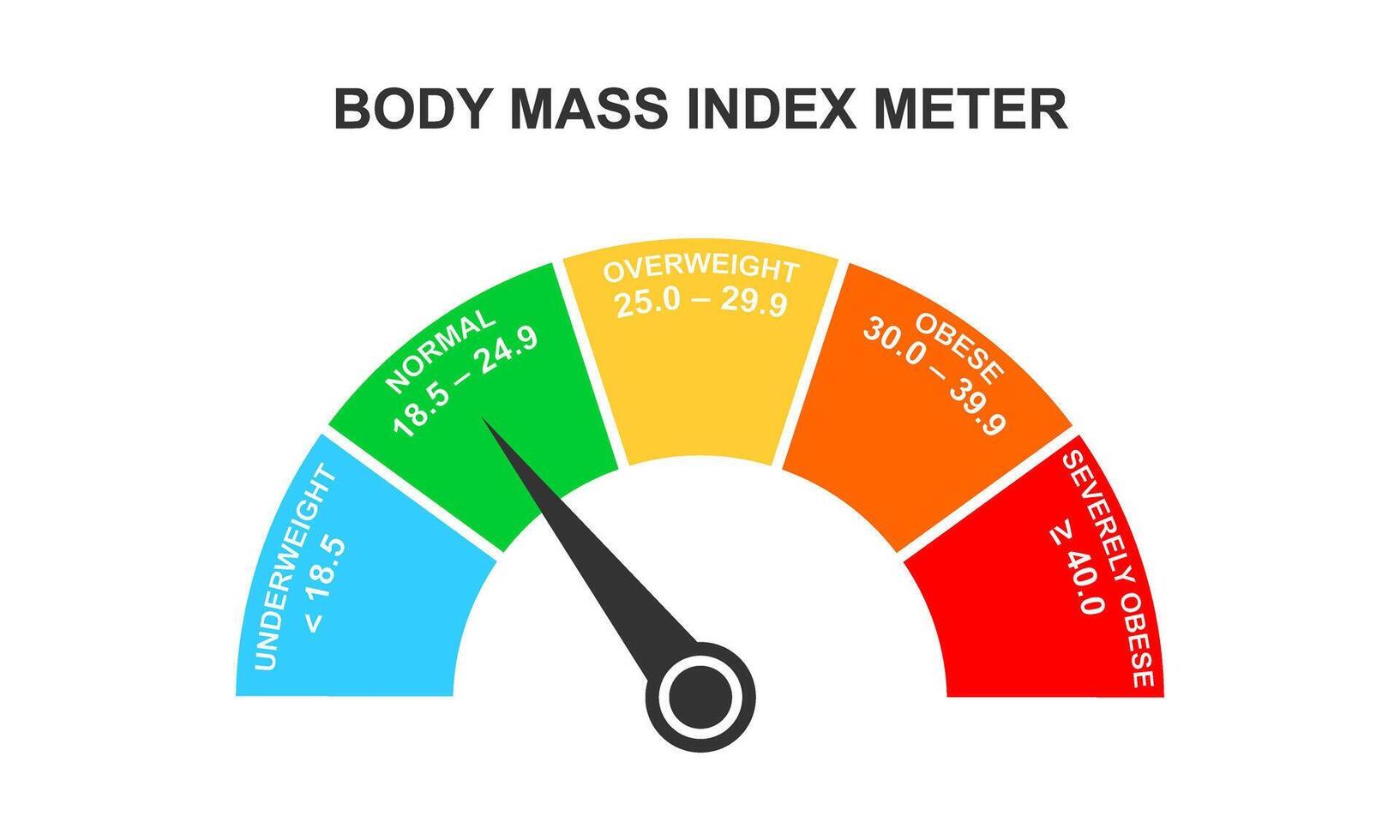 BODY MASS INDEX METER

UNDERWEIGHT
< 18.5

NORMAL
18.5 – 24.9

OVERWEIGHT
25.0 – 29.9

OBESE
30.0 – 39.9

SEVERELY OBESE
≥ 40.0