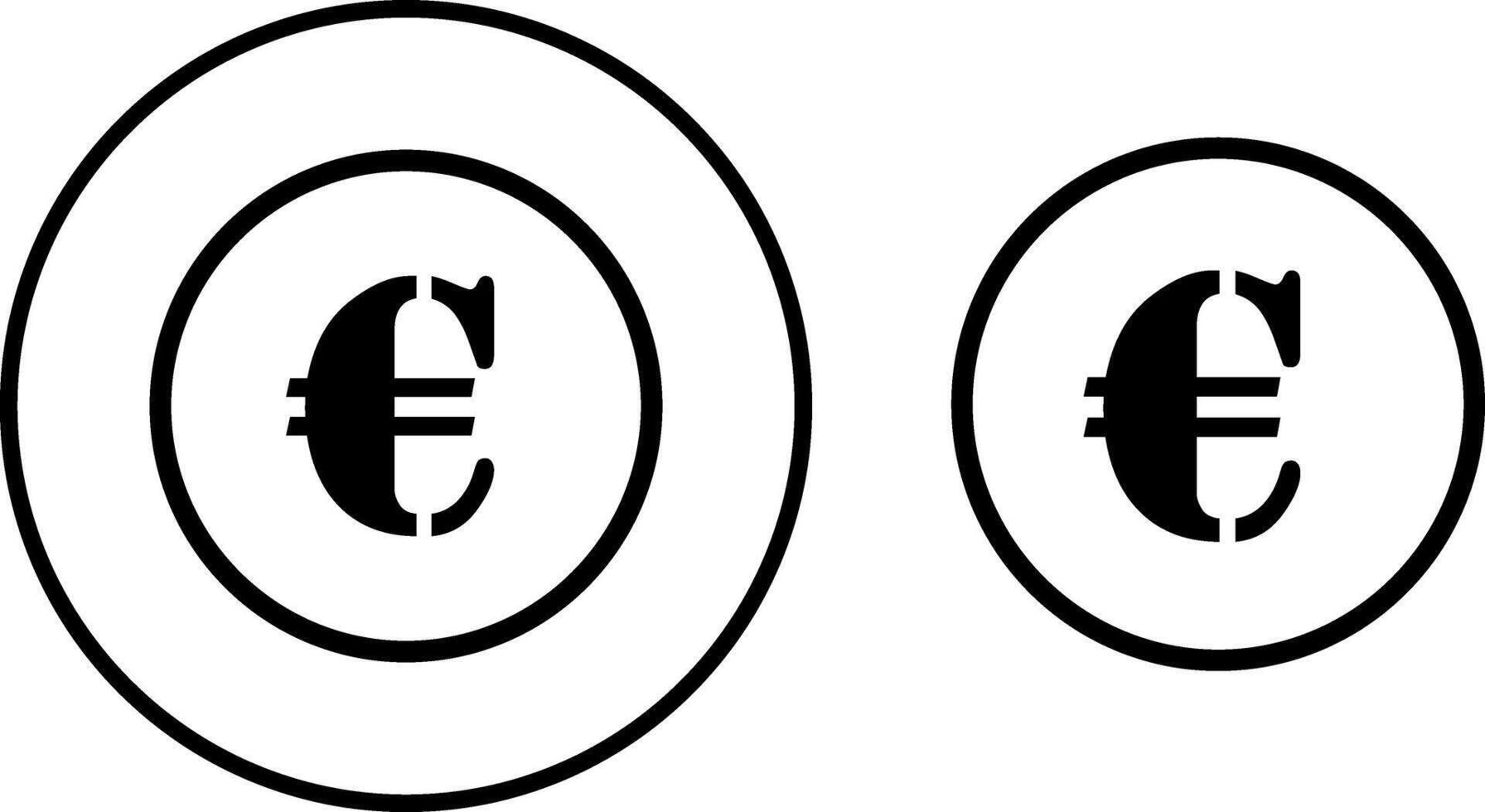 €

€