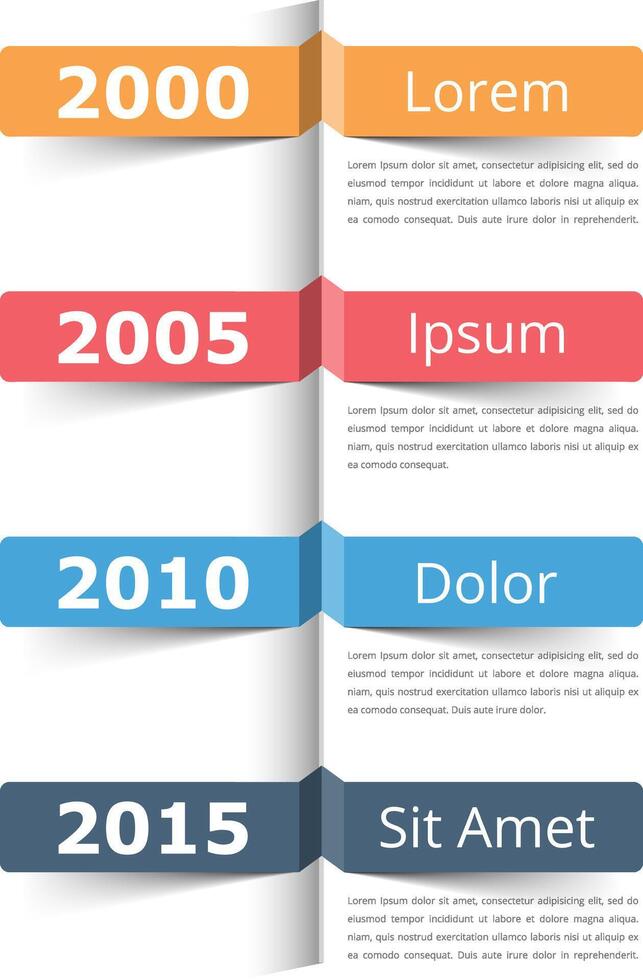 2000

Lorem

Lorem Ipsum dolor sit amet, consectetur adipisicing elit, sed do eiusmod tempor incididunt ut labore et dolore magna aliqua. niam, quis nostrud exercitation ullamco laboris nisi ut aliquip ex ea comodo consequat. Duis aute irure dolor in reprehenderit.

2005

Ipsum

Lorem Ipsum dolor sit amet, consectetur adipisicing elit, sed do eiusmod tempor incididunt ut labore et dolore magna aliqua. niam, quis nostrud exercitation ullamco laboris nisi ut aliquip ex ea comodo consequat.

2010

Dolor

Lorem Ipsum dolor sit amet, consectetur adipisicing elit, sed do eiusmod tempor incididunt ut labore et dolore magna aliqua. niam, quis nostrud exercitation ullamco laboris nisi ut aliquip ex ea comodo consequat. Duis aute irure dolor.

2015

Sit Amet

Lorem Ipsum dolor sit amet, consectetur adipisicing elit, sed do eiusmod tempor incididunt ut labore et dolore magna aliqua. niam, quis nostrud exercitation ullamco laboris nisi ut aliquip ex ea comodo consequat. Duis aute irure dolor in reprehenderit.