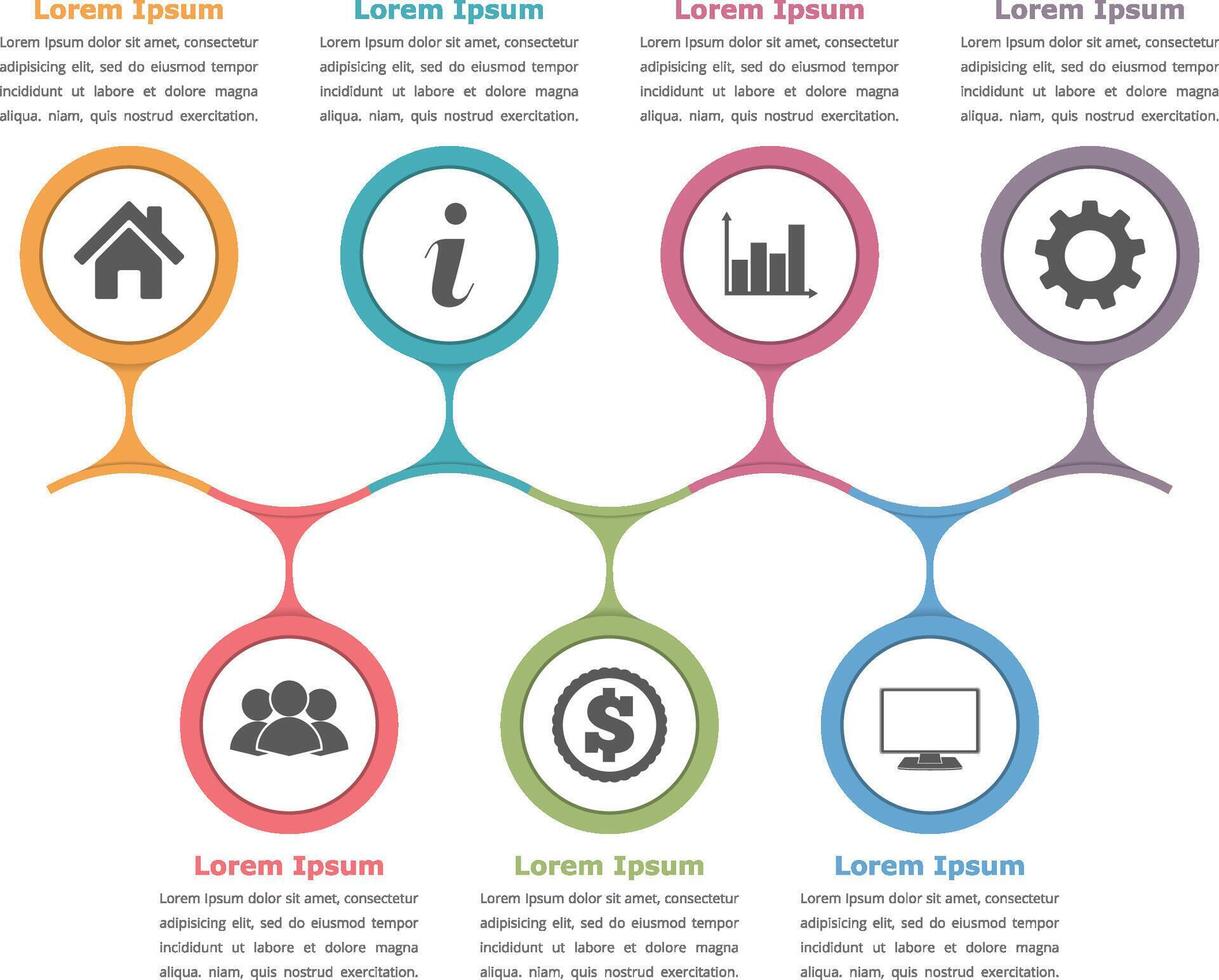 Lorem Ipsum

Lorem Ipsum dolor sit amet, consectetur adipisicing elit, sed do eiusmod tempor incididunt ut labore et dolore magna aliqua. niam, quis nostrud exercitation.

Lorem Ipsum

Lorem Ipsum dolor sit amet, consectetur adipisicing elit, sed do eiusmod tempor incididunt ut labore et dolore magna aliqua. niam, quis nostrud exercitation.

Lorem Ipsum

Lorem Ipsum dolor sit amet, consectetur adipisicing elit, sed do eiusmod tempor incididunt ut labore et dolore magna aliqua. niam, quis nostrud exercitation.

Lorem Ipsum

Lorem Ipsum dolor sit amet, consectetur adipisicing elit, sed do eiusmod tempor incididunt ut labore et dolore magna aliqua. niam, quis nostrud exercitation.

Lorem Ipsum

Lorem Ipsum dolor sit amet, consectetur adipisicing elit, sed do eiusmod tempor incididunt ut labore et dolore magna aliqua. niam, quis nostrud exercitation.

Lorem Ipsum

Lorem Ipsum dolor sit amet, consectetur adipisicing elit, sed do eiusmod tempor incididunt ut labore et dolore magna aliqua. niam, quis nostrud exercitation.

Lorem Ipsum

Lorem Ipsum dolor sit amet, consectetur adipisicing elit, sed do eiusmod tempor incididunt ut labore et dolore magna aliqua. niam, quis nostrud exercitation.