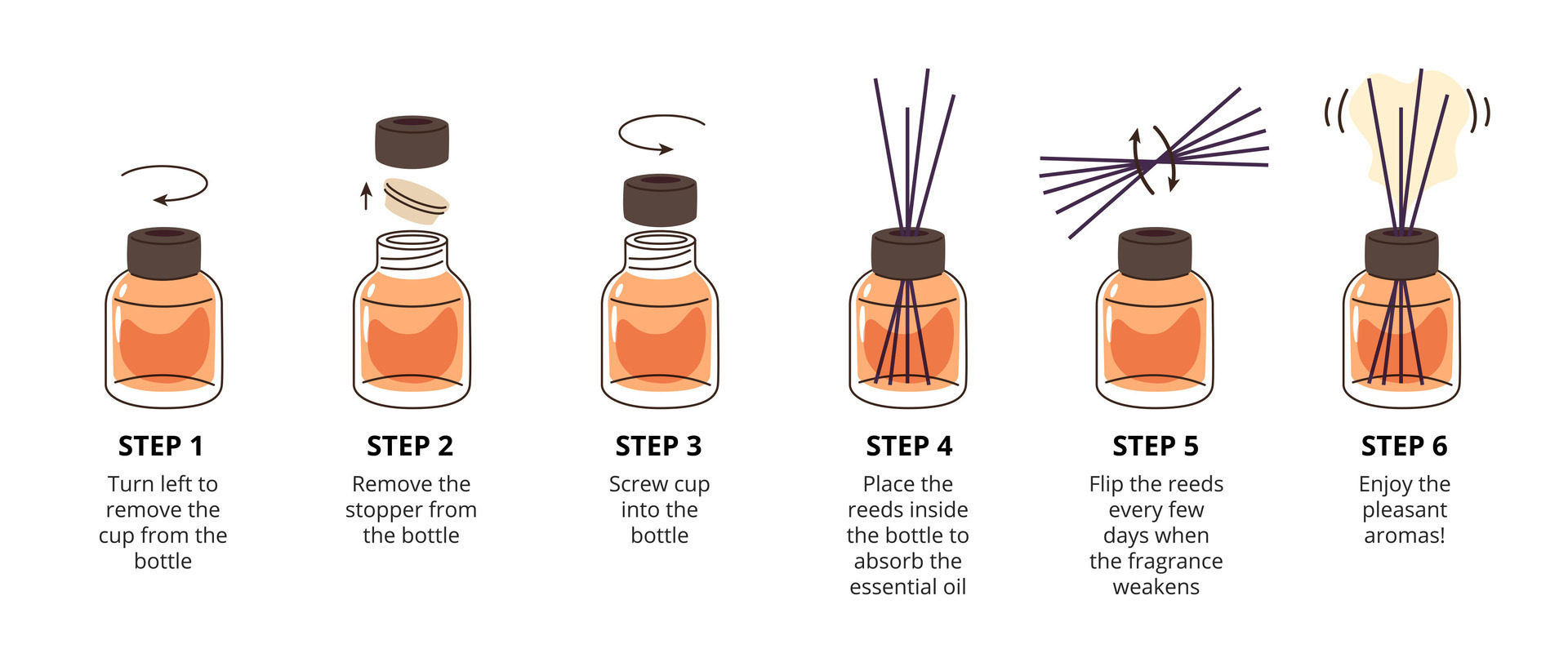 STEP 1
Turn left to remove the cup from the bottle

STEP 2
Remove the stopper from the bottle

STEP 3
Screw cup into the bottle

STEP 4
Place the reeds inside the bottle to absorb the essential oil

STEP 5
Flip the reeds every few days when the fragrance weakens

STEP 6
Enjoy the pleasant aromas!