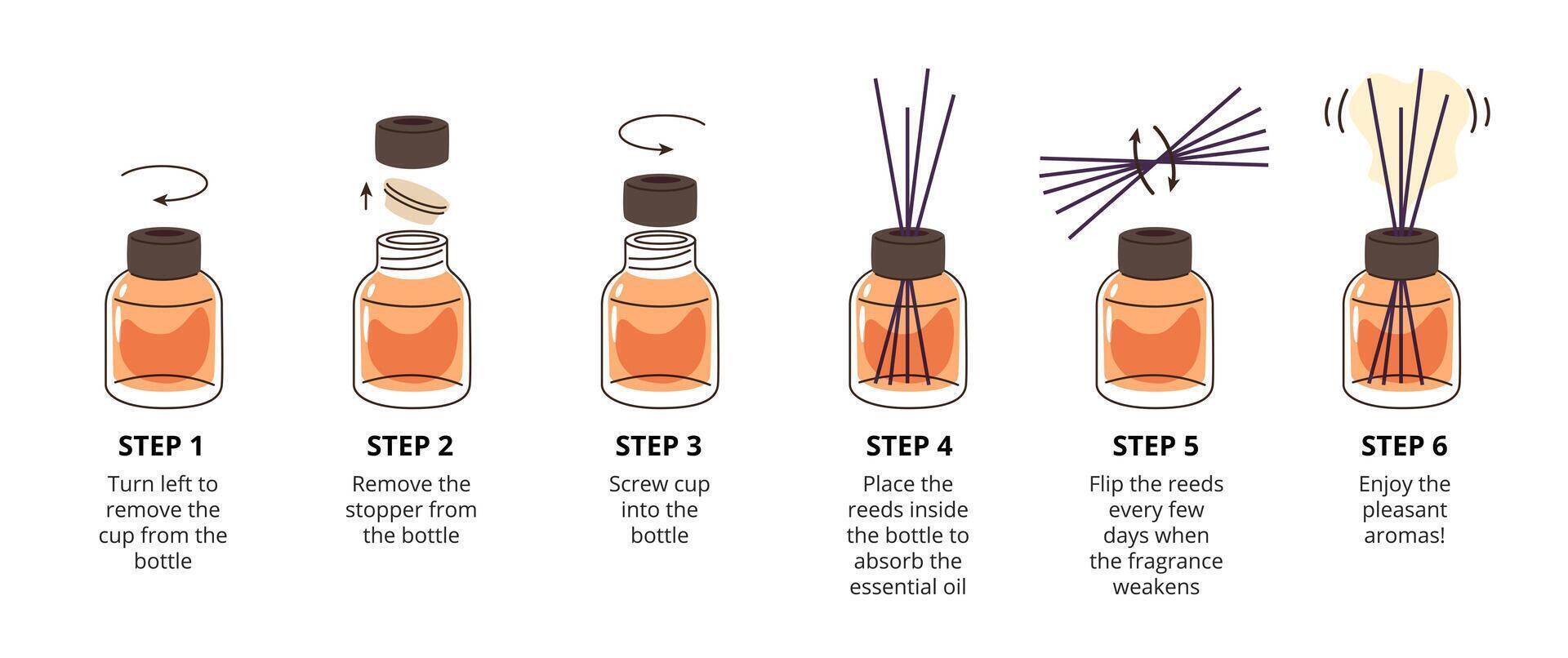 STEP 1
Turn left to remove the cup from the bottle

STEP 2
Remove the stopper from the bottle

STEP 3
Screw cup into the bottle

STEP 4
Place the reeds inside the bottle to absorb the essential oil

STEP 5
Flip the reeds every few days when the fragrance weakens

STEP 6
Enjoy the pleasant aromas!