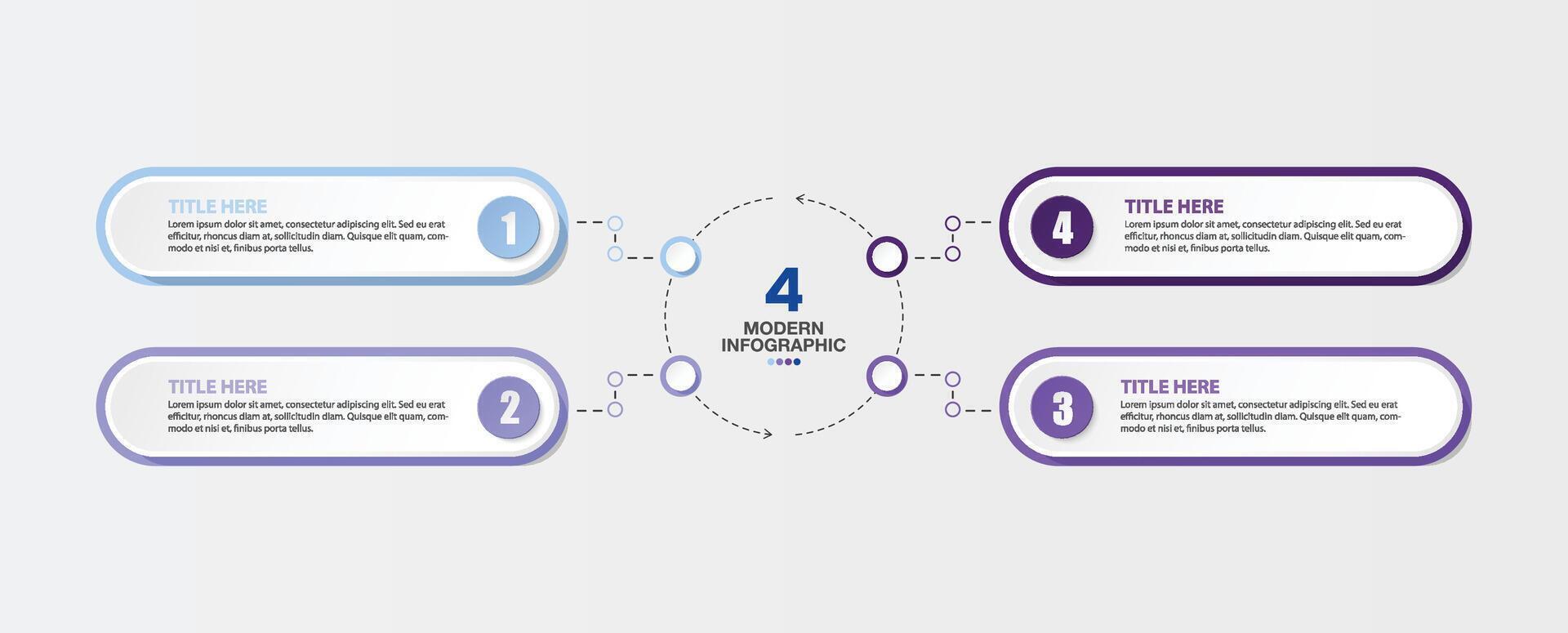 TITLE HERE
Lorem ipsum dolor sit amet, consectetur adipiscing elit. Sed eu erat efficitur, rhoncus diam at, sollicitudin diam. Quisque elit quam, commodo et nisi et, finibus porta tellus.

1

TITLE HERE
Lorem ipsum dolor sit amet, consectetur adipiscing elit. Sed eu erat efficitur, rhoncus diam at, sollicitudin diam. Quisque elit quam, commodo et nisi et, finibus porta tellus.

2

4
MODERN
INFOGRAPHIC

4

TITLE HERE
Lorem ipsum dolor sit amet, consectetur adipiscing elit. Sed eu erat efficitur, rhoncus diam at, sollicitudin diam. Quisque elit quam, commodo et nisi et, finibus porta tellus.

3

TITLE HERE
Lorem ipsum dolor sit amet, consectetur adipiscing elit. Sed eu erat efficitur, rhoncus diam at, sollicitudin diam. Quisque elit quam, commodo et nisi et, finibus porta tellus.