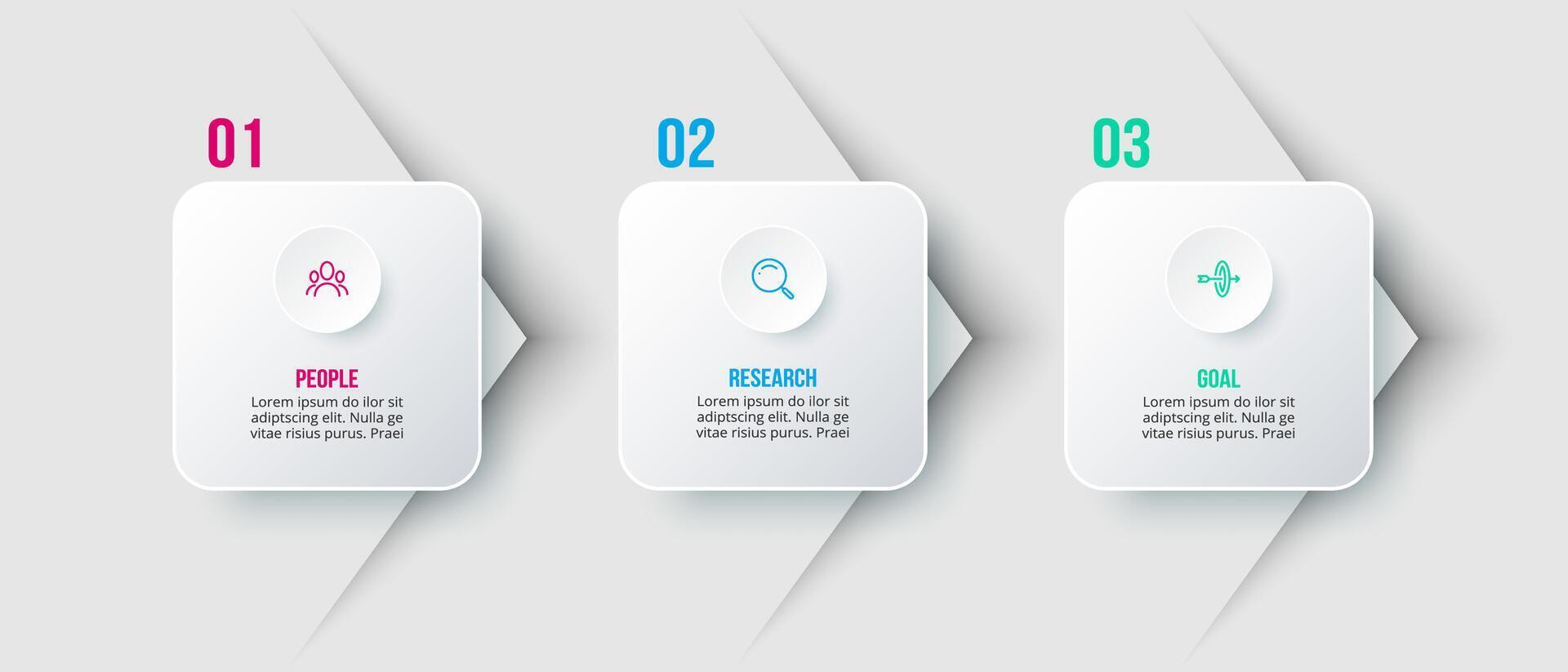 01

PEOPLE

Lorem ipsum do ilor sit adiptscing elit. Nulla ge vitae risius purus. Praei

02

RESEARCH

Lorem ipsum do ilor sit adiptscing elit. Nulla ge vitae risius purus. Praei

03

GOAL

Lorem ipsum do ilor sit adiptscing elit. Nulla ge vitae risius purus. Praei