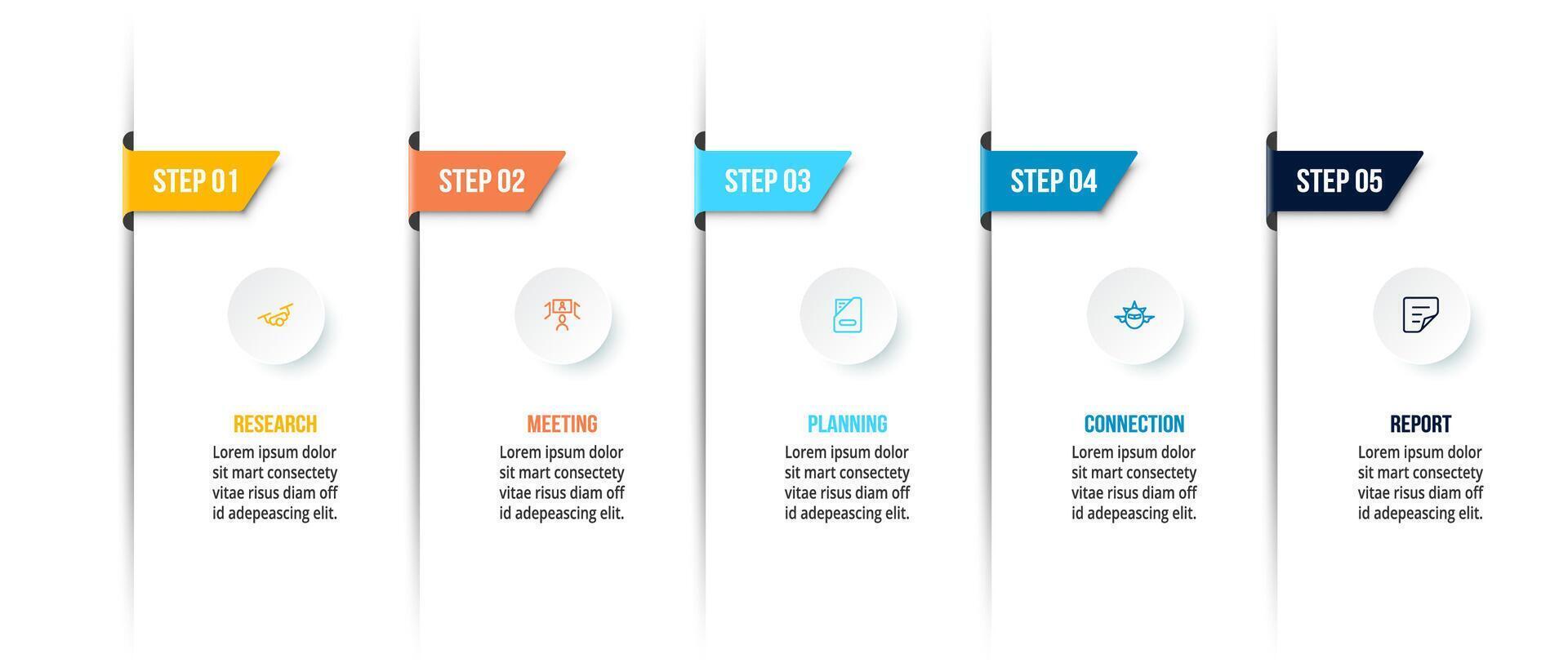 STEP 01

RESEARCH

Lorem ipsum dolor sit mart consectety vitae risus diam off id adepeascing elit.

STEP 02

MEETING

Lorem ipsum dolor sit mart consectety vitae risus diam off id adepeascing elit.

STEP 03

PLANNING

Lorem ipsum dolor sit mart consectety vitae risus diam off id adepeascing elit.

STEP 04

CONNECTION

Lorem ipsum dolor sit mart consectety vitae risus diam off id adepeascing elit.

STEP 05

REPORT

Lorem ipsum dolor sit mart consectety vitae risus diam off id adepeascing elit.