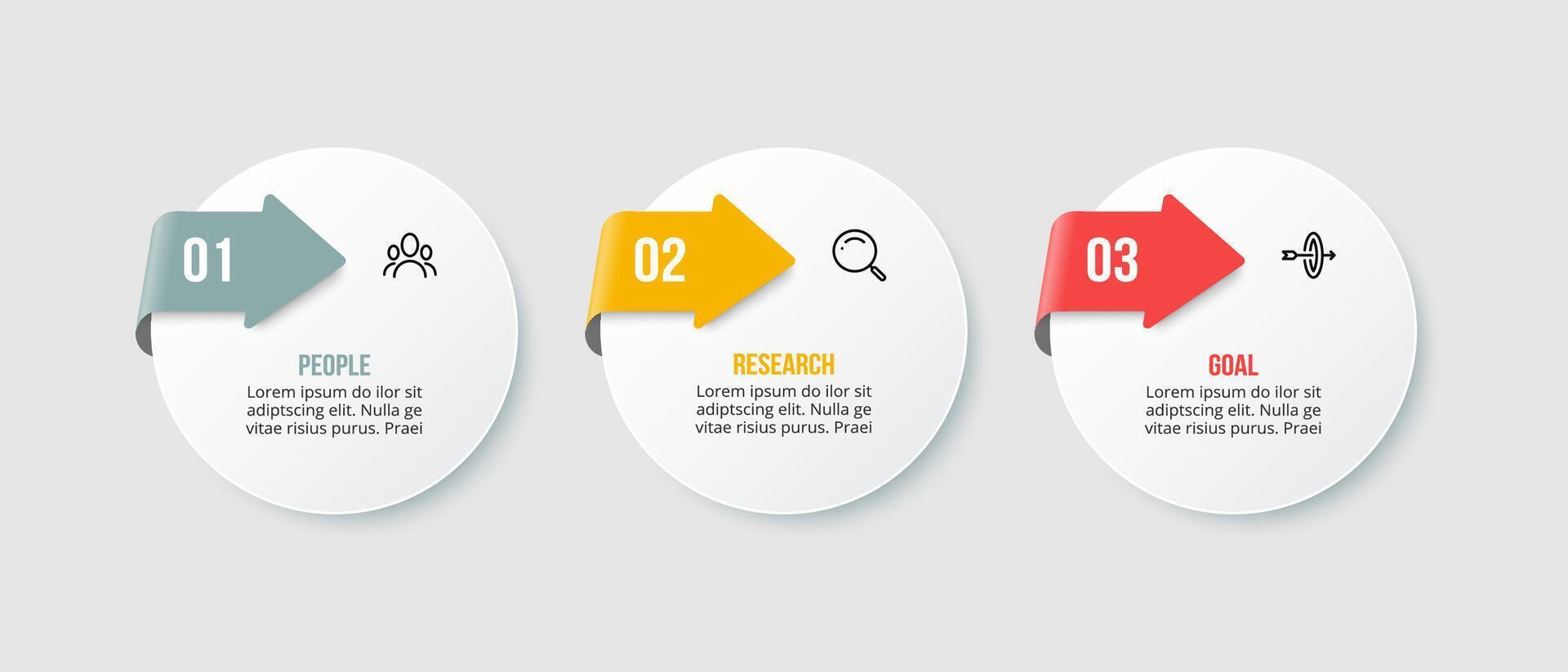 01

PEOPLE
Lorem ipsum do ilor sit adiptscing elit. Nulla ge vitae risius purus. Praei

02

RESEARCH
Lorem ipsum do ilor sit adiptscing elit. Nulla ge vitae risius purus. Praei

03

GOAL
Lorem ipsum do ilor sit adiptscing elit. Nulla ge vitae risius purus. Praei