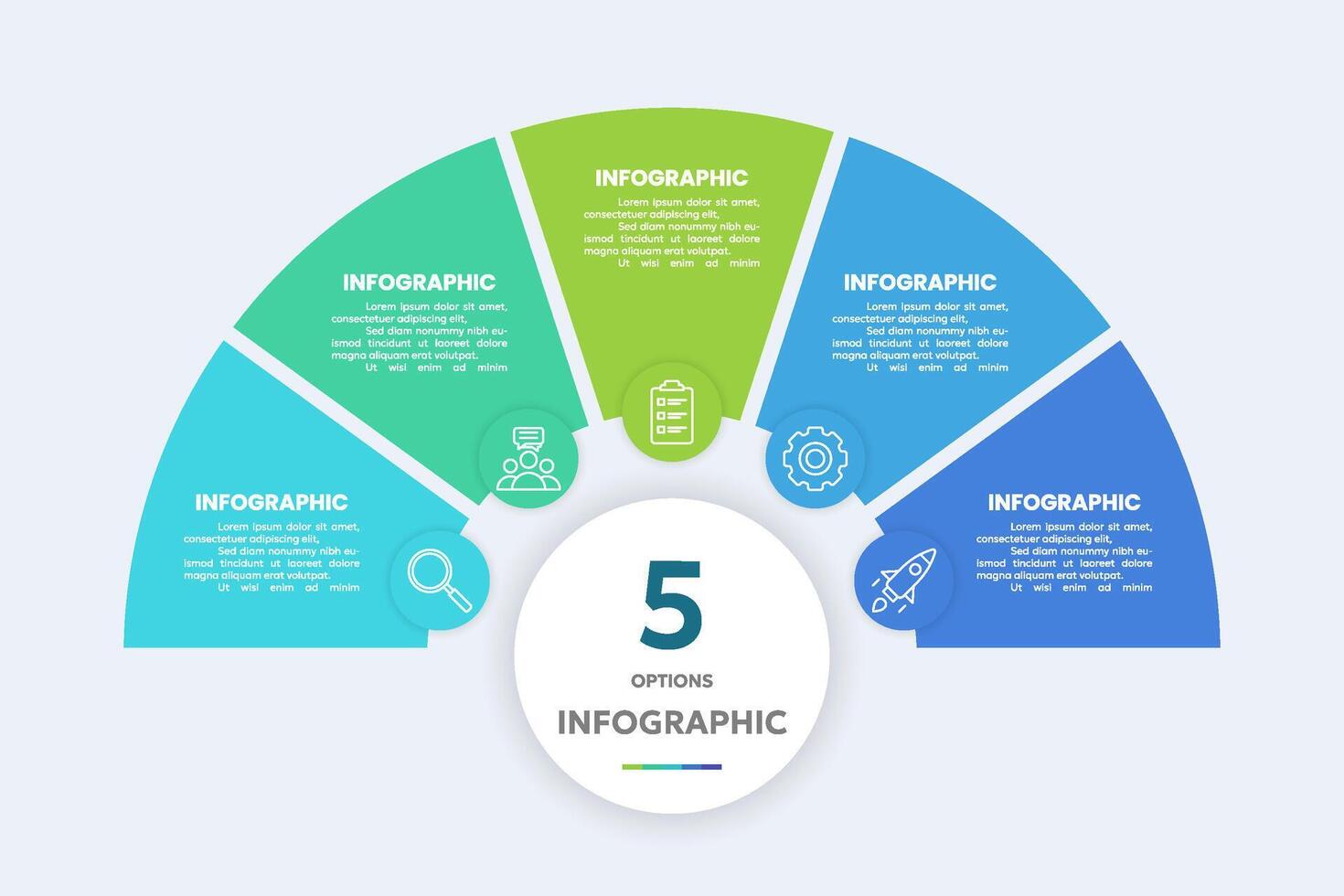 INFOGRAPHIC
Lorem ipsum dolor sit amet, consectetuer adipiscing elit, Sed diam nonummy nibh euismod tincidunt ut laoreet dolore magna aliquam erat volutpat. Ut wisi enim ad minim

INFOGRAPHIC
Lorem ipsum dolor sit amet, consectetuer adipiscing elit, Sed diam nonummy nibh euismod tincidunt ut laoreet dolore magna aliquam erat volutpat. Ut wisi enim ad minim

INFOGRAPHIC
Lorem ipsum dolor sit amet, consectetuer adipiscing elit, Sed diam nonummy nibh euismod tincidunt ut laoreet dolore magna aliquam erat volutpat. Ut wisi enim ad minim

INFOGRAPHIC
Lorem ipsum dolor sit amet, consectetuer adipiscing elit, Sed diam nonummy nibh euismod tincidunt ut laoreet dolore magna aliquam erat volutpat. Ut wisi enim ad minim

INFOGRAPHIC
Lorem ipsum dolor sit amet, consectetuer adipiscing elit, Sed diam nonummy nibh euismod tincidunt ut laoreet dolore magna aliquam erat volutpat. Ut wisi enim ad minim

5
OPTIONS
INFOGRAPHIC