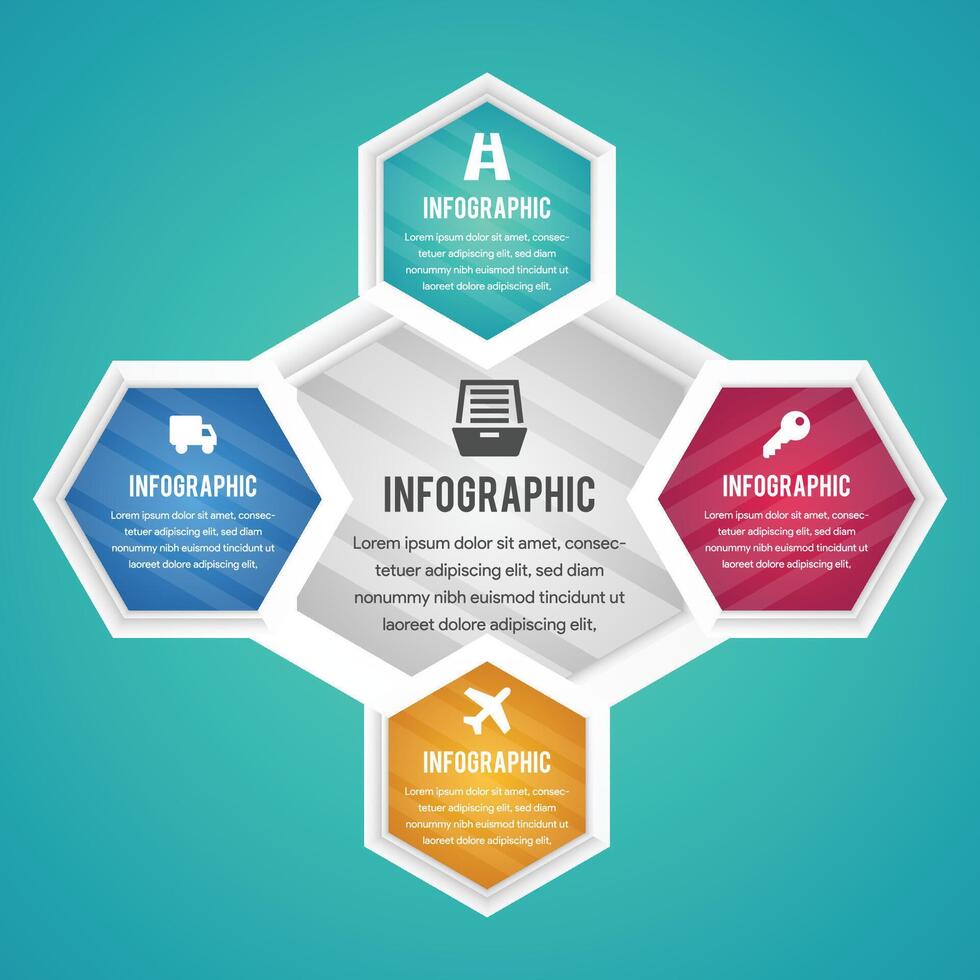 INFOGRAPHIC
Lorem ipsum dolor sit amet, consectetuer adipiscing elit, sed diam nonummy nibh euismod tincidunt ut laoreet dolore adipiscing elit,

INFOGRAPHIC
Lorem ipsum dolor sit amet, consectetuer adipiscing elit, sed diam nonummy nibh euismod tincidunt ut laoreet dolore adipiscing elit,

INFOGRAPHIC
Lorem ipsum dolor sit amet, consectetuer adipiscing elit, sed diam nonummy nibh euismod tincidunt ut laoreet dolore adipiscing elit,

INFOGRAPHIC
Lorem ipsum dolor sit amet, consectetuer adipiscing elit, sed diam nonummy nibh euismod tincidunt ut laoreet dolore adipiscing elit,

INFOGRAPHIC
Lorem ipsum dolor sit amet, consectetuer adipiscing elit, sed diam nonummy nibh euismod tincidunt ut laoreet dolore adipiscing elit,