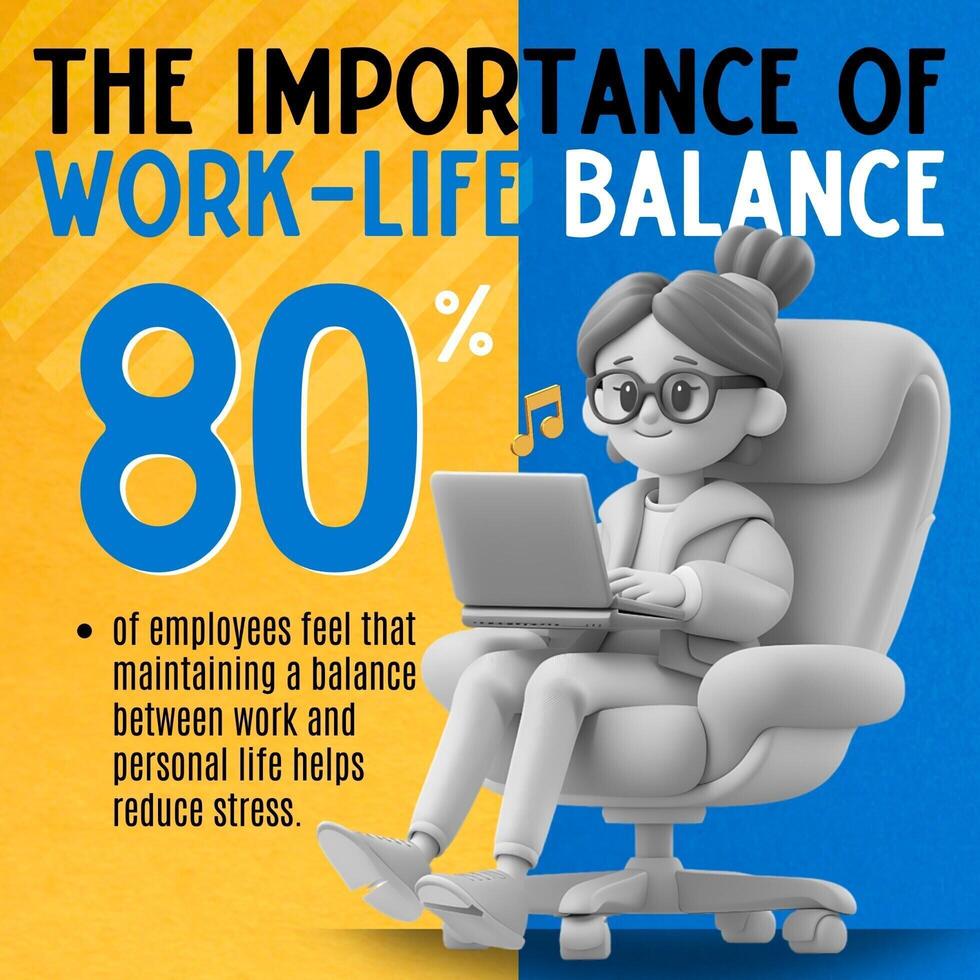 THE IMPORTANCE OF WORK-LIFE BALANCE

80%

• of employees feel that maintaining a balance between work and personal life helps reduce stress.