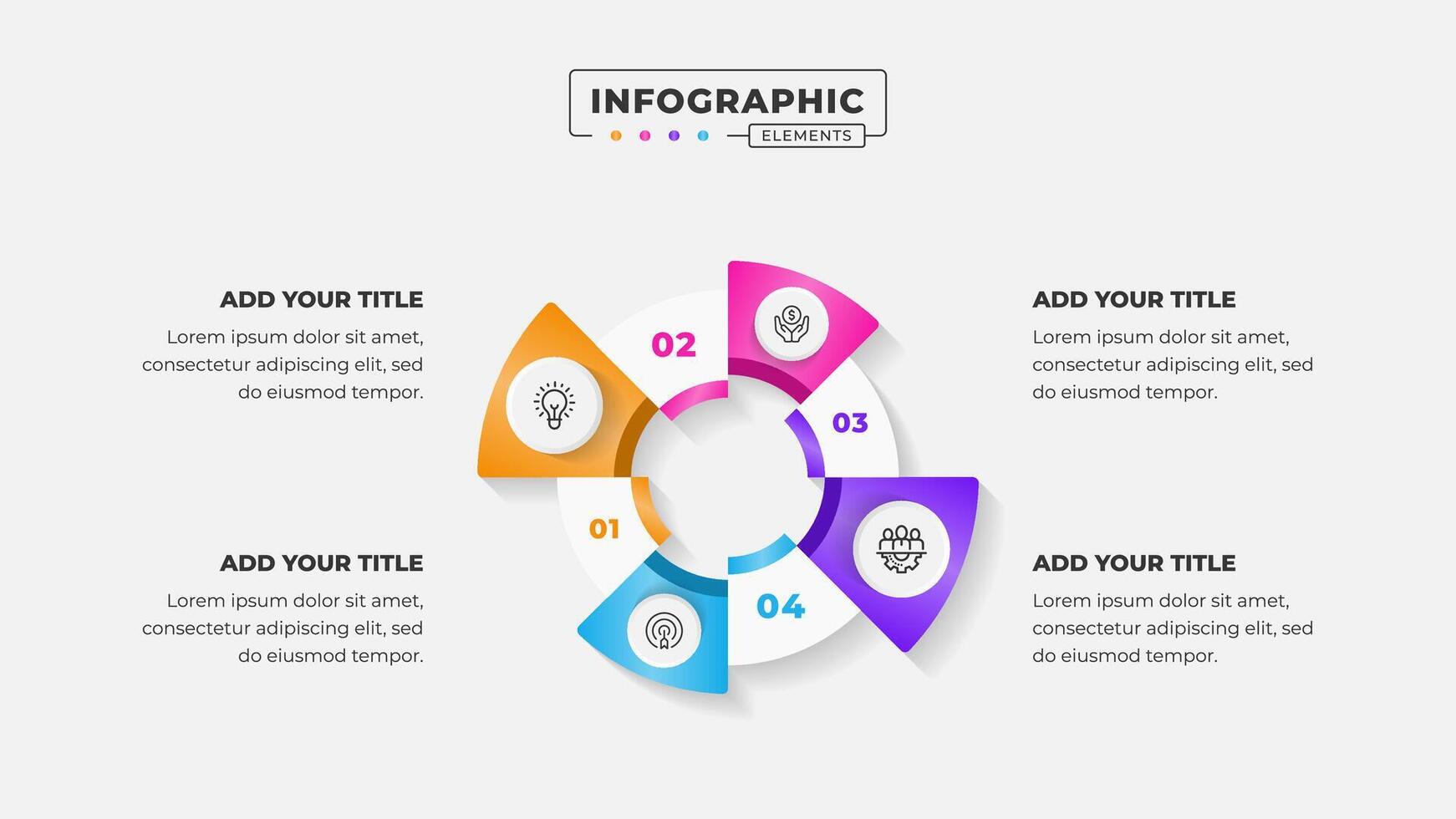 INFOGRAPHIC
ELEMENTS

ADD YOUR TITLE
Lorem ipsum dolor sit amet, consectetur adipiscing elit, sed do eiusmod tempor.

ADD YOUR TITLE
Lorem ipsum dolor sit amet, consectetur adipiscing elit, sed do eiusmod tempor.

02

03

01

04

ADD YOUR TITLE
Lorem ipsum dolor sit amet, consectetur adipiscing elit, sed do eiusmod tempor.

ADD YOUR TITLE
Lorem ipsum dolor sit amet, consectetur adipiscing elit, sed do eiusmod tempor.