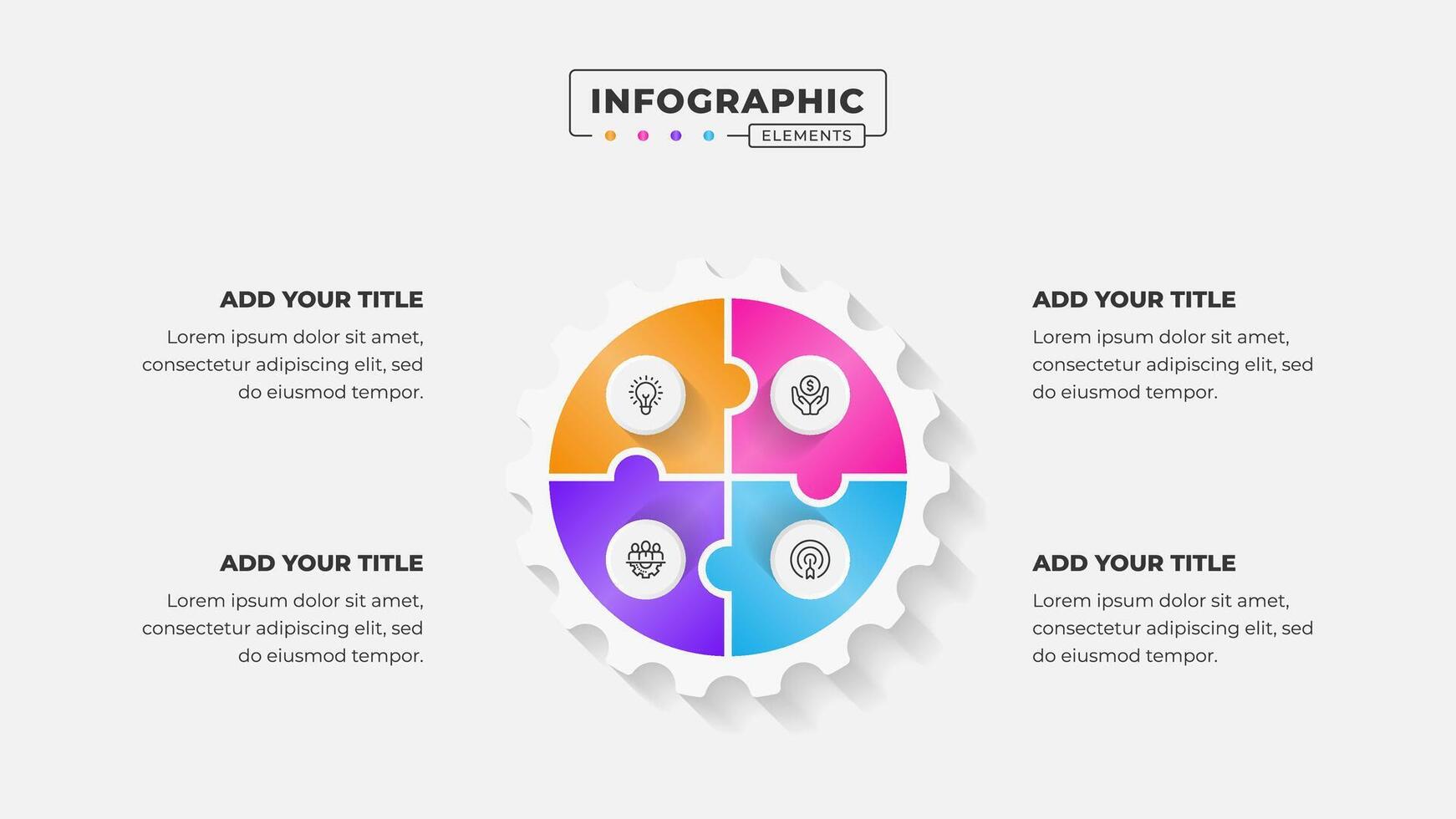 INFOGRAPHIC
ELEMENTS

ADD YOUR TITLE
Lorem ipsum dolor sit amet, consectetur adipiscing elit, sed do eiusmod tempor.

ADD YOUR TITLE
Lorem ipsum dolor sit amet, consectetur adipiscing elit, sed do eiusmod tempor.

ADD YOUR TITLE
Lorem ipsum dolor sit amet, consectetur adipiscing elit, sed do eiusmod tempor.

ADD YOUR TITLE
Lorem ipsum dolor sit amet, consectetur adipiscing elit, sed do eiusmod tempor.