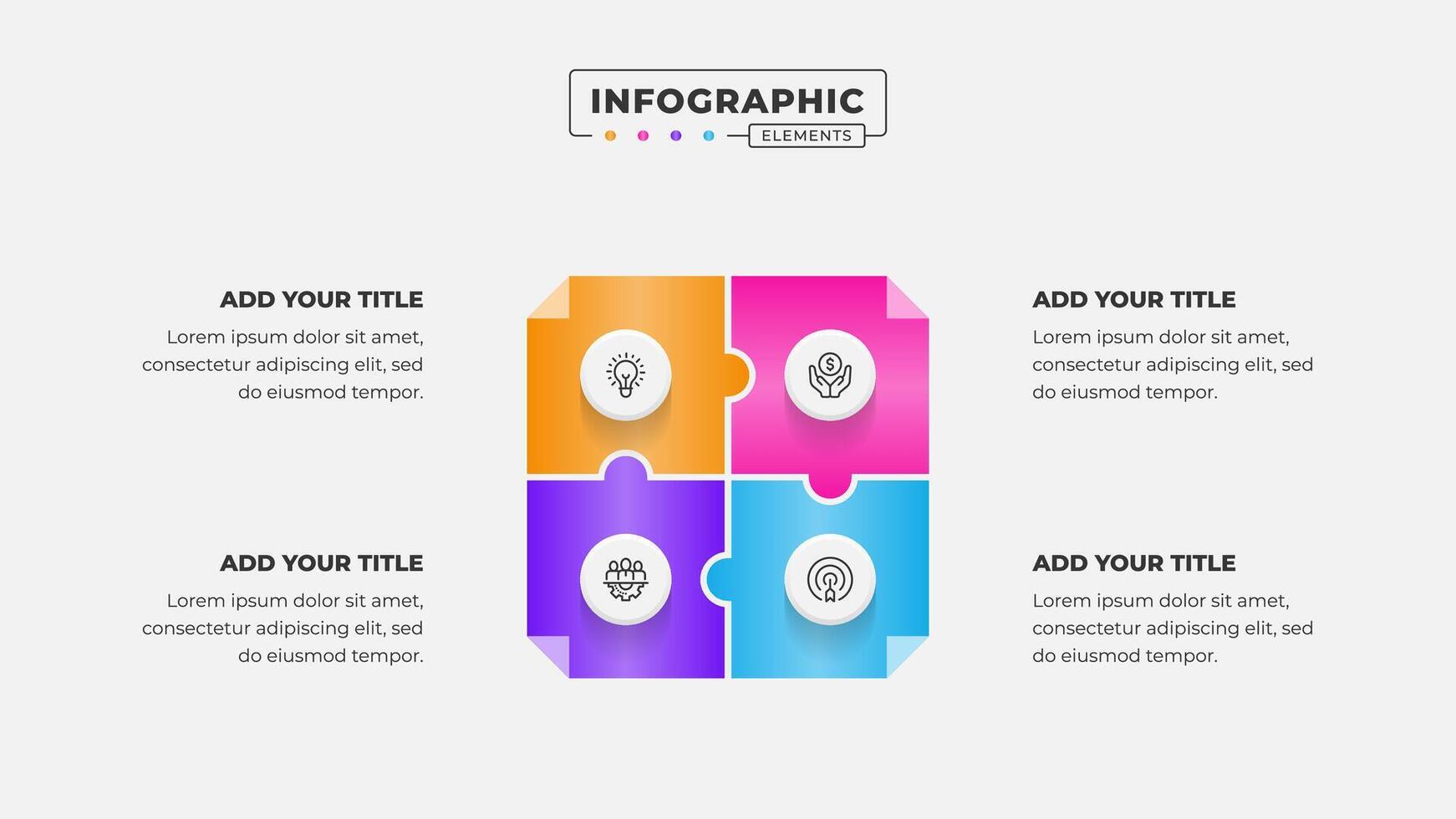 INFOGRAPHIC
ELEMENTS

ADD YOUR TITLE
Lorem ipsum dolor sit amet, consectetur adipiscing elit, sed do eiusmod tempor.

ADD YOUR TITLE
Lorem ipsum dolor sit amet, consectetur adipiscing elit, sed do eiusmod tempor.

ADD YOUR TITLE
Lorem ipsum dolor sit amet, consectetur adipiscing elit, sed do eiusmod tempor.

ADD YOUR TITLE
Lorem ipsum dolor sit amet, consectetur adipiscing elit, sed do eiusmod tempor.