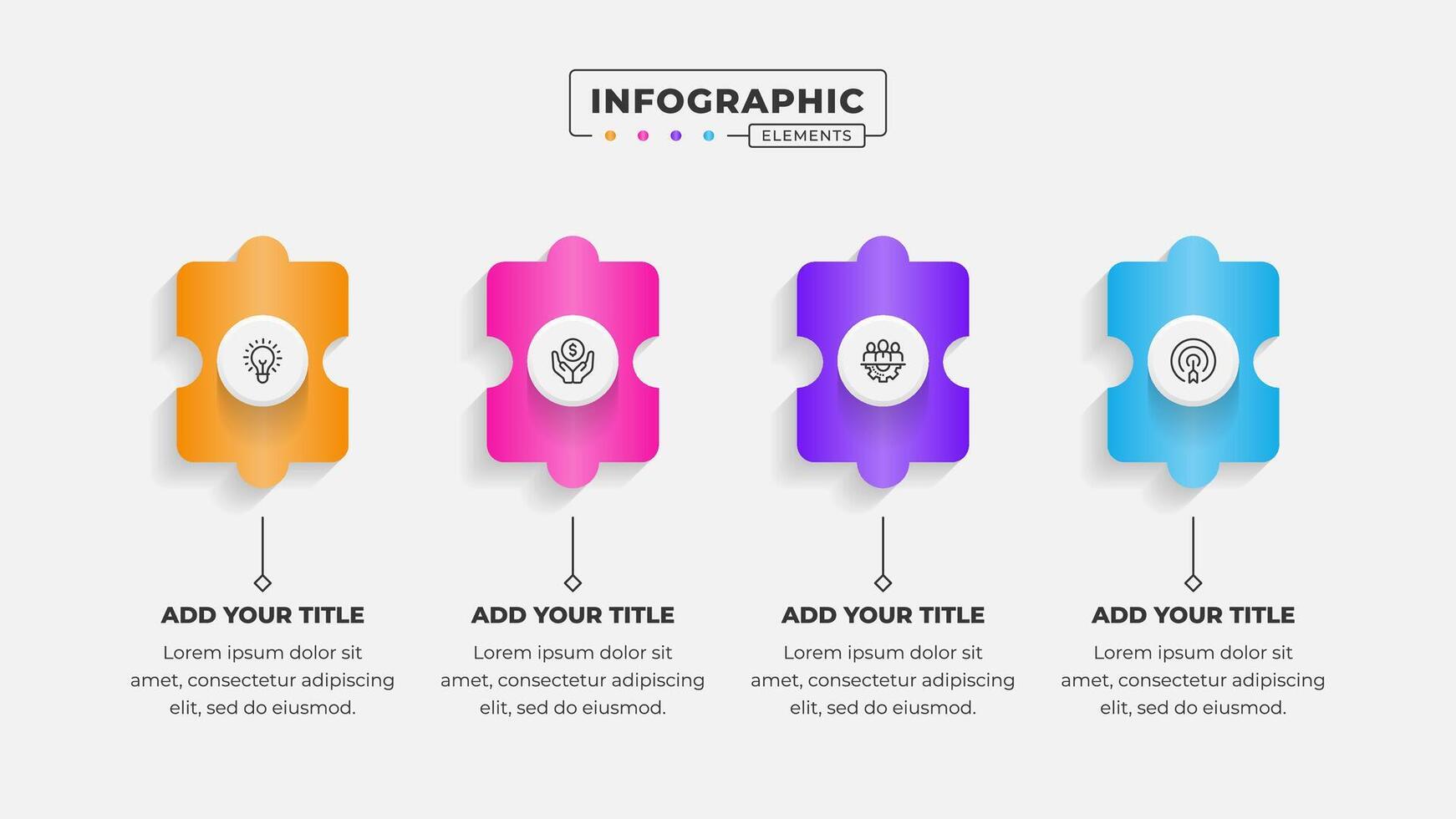 INFOGRAPHIC
ELEMENTS

ADD YOUR TITLE
Lorem ipsum dolor sit amet, consectetur adipiscing elit, sed do eiusmod.

ADD YOUR TITLE
Lorem ipsum dolor sit amet, consectetur adipiscing elit, sed do eiusmod.

ADD YOUR TITLE
Lorem ipsum dolor sit amet, consectetur adipiscing elit, sed do eiusmod.

ADD YOUR TITLE
Lorem ipsum dolor sit amet, consectetur adipiscing elit, sed do eiusmod.