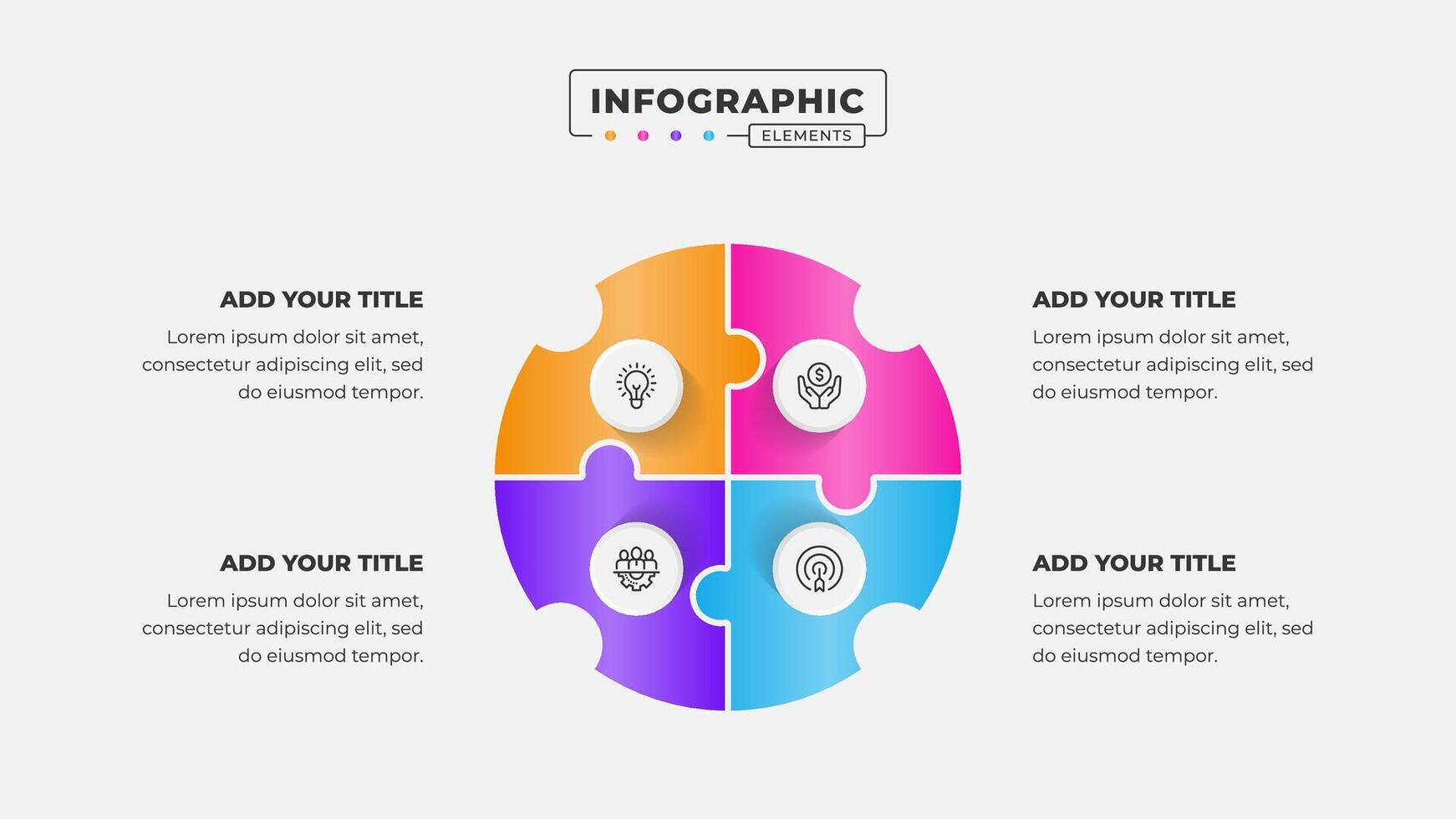 INFOGRAPHIC
ELEMENTS

ADD YOUR TITLE
Lorem ipsum dolor sit amet, consectetur adipiscing elit, sed do eiusmod tempor.

ADD YOUR TITLE
Lorem ipsum dolor sit amet, consectetur adipiscing elit, sed do eiusmod tempor.

ADD YOUR TITLE
Lorem ipsum dolor sit amet, consectetur adipiscing elit, sed do eiusmod tempor.

ADD YOUR TITLE
Lorem ipsum dolor sit amet, consectetur adipiscing elit, sed do eiusmod tempor.