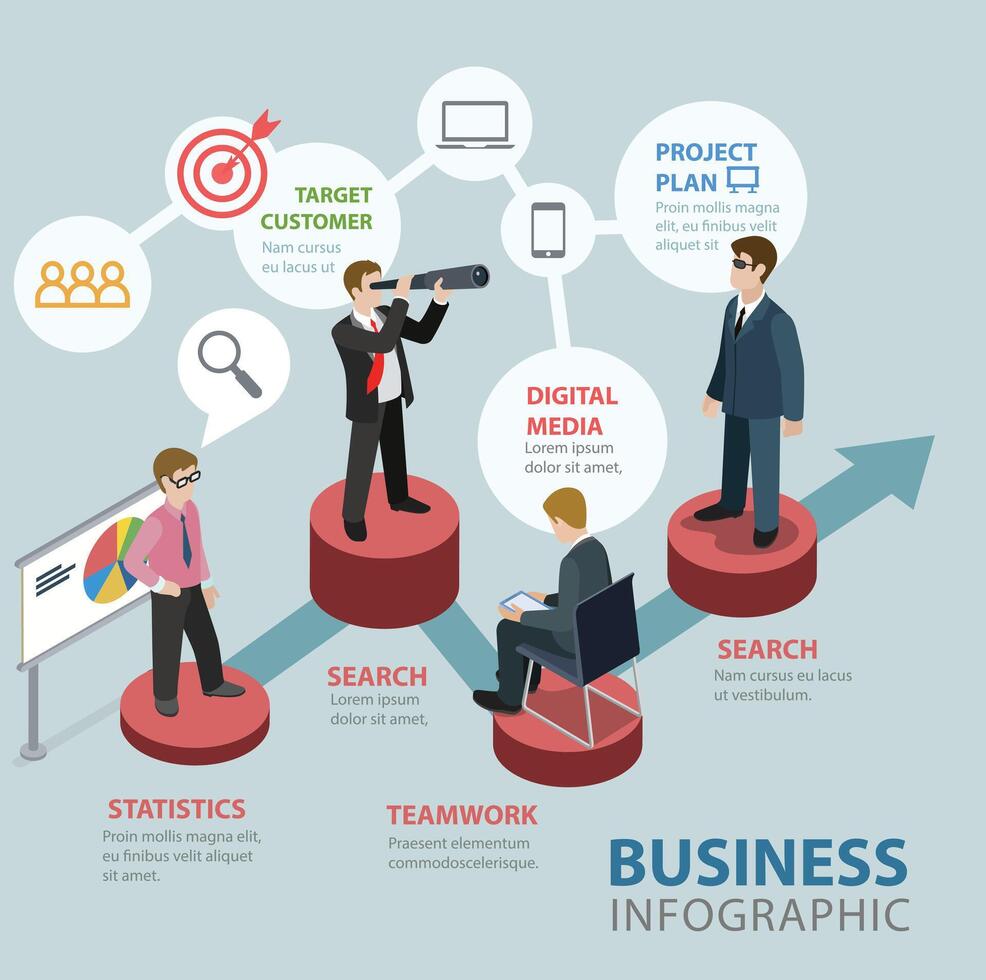 TARGET CUSTOMER
Nam cursus eu lacus ut

PROJECT PLAN
Proin mollis magna elit, eu finibus velit aliquet sit

DIGITAL MEDIA
Lorem ipsum dolor sit amet,

SEARCH
Lorem ipsum dolor sit amet,

SEARCH
Nam cursus eu lacus ut vestibulum.

STATISTICS
Proin mollis magna elit, eu finibus velit aliquet sit amet.

TEAMWORK
Praesent elementum commodoscelerisque.

BUSINESS
INFOGRAPHIC