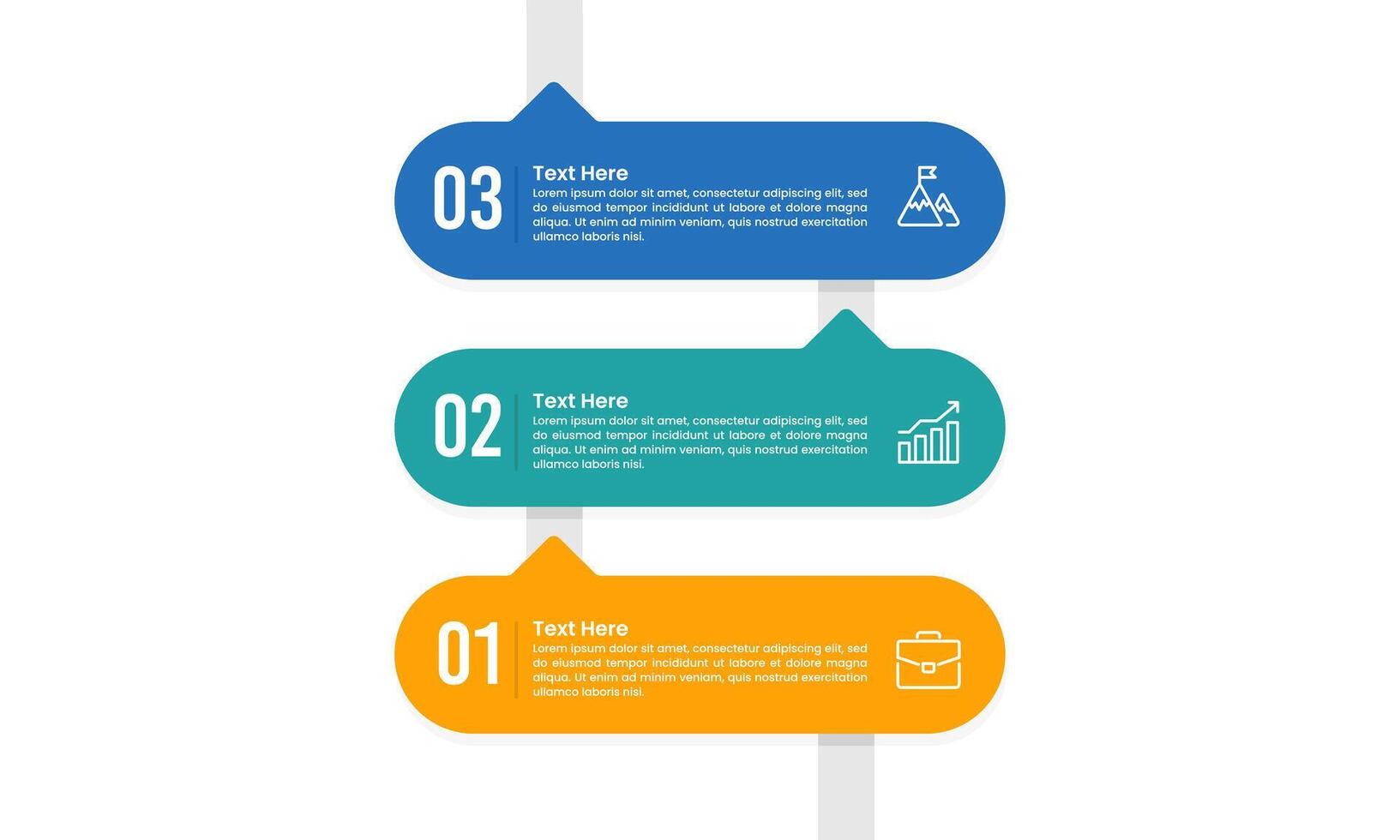 03

Text Here
Lorem ipsum dolor sit amet, consectetur adipiscing elit, sed do eiusmod tempor incididunt ut labore et dolore magna aliqua. Ut enim ad minim veniam, quis nostrud exercitation ullamco laboris nisi.

02

Text Here
Lorem ipsum dolor sit amet, consectetur adipiscing elit, sed do eiusmod tempor incididunt ut labore et dolore magna aliqua. Ut enim ad minim veniam, quis nostrud exercitation ullamco laboris nisi.

01

Text Here
Lorem ipsum dolor sit amet, consectetur adipiscing elit, sed do eiusmod tempor incididunt ut labore et dolore magna aliqua. Ut enim ad minim veniam, quis nostrud exercitation ullamco laboris nisi.