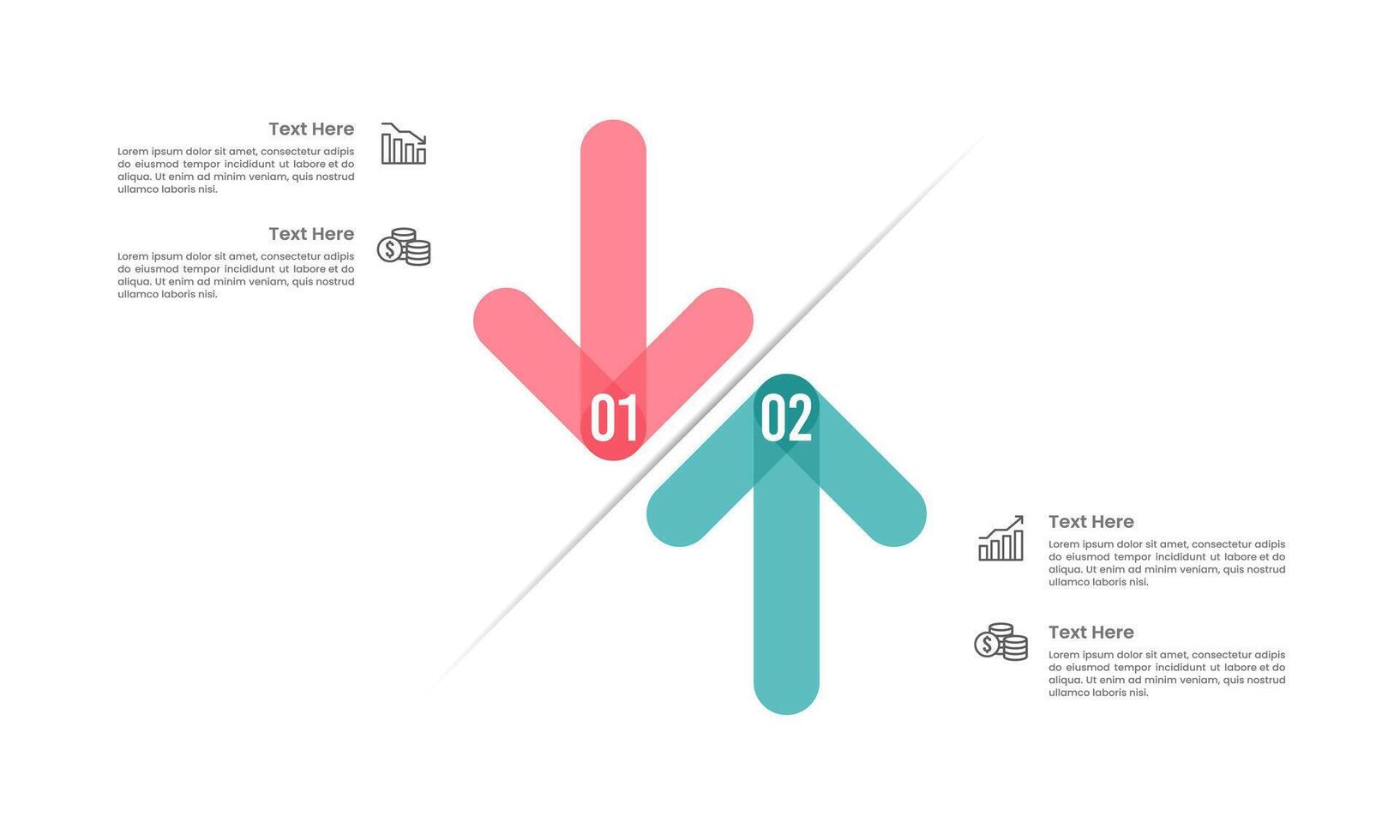 Text Here

Lorem ipsum dolor sit amet, consectetur adipis do eiusmod tempor incididunt ut labore et do aliqua. Ut enim ad minim veniam, quis nostrud ullamco laboris nisi.

Text Here

Lorem ipsum dolor sit amet, consectetur adipis do eiusmod tempor incididunt ut labore et do aliqua. Ut enim ad minim veniam, quis nostrud ullamco laboris nisi.

01

02

Text Here

Lorem ipsum dolor sit amet, consectetur adipis do eiusmod tempor incididunt ut labore et do aliqua. Ut enim ad minim veniam, quis nostrud ullamco laboris nisi.

Text Here

Lorem ipsum dolor sit amet, consectetur adipis do eiusmod tempor incididunt ut labore et do aliqua. Ut enim ad minim veniam, quis nostrud ullamco laboris nisi.