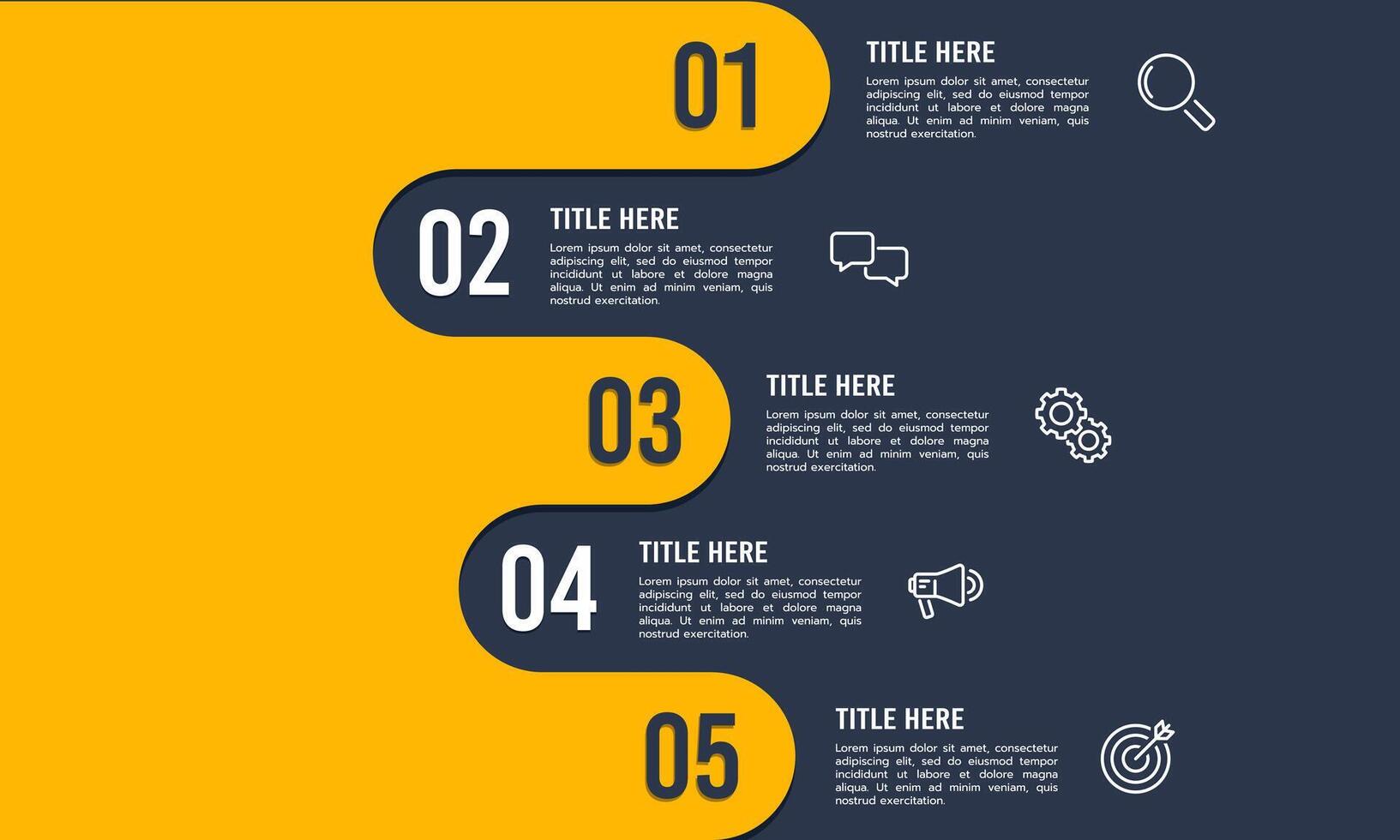 01

TITLE HERE

Lorem ipsum dolor sit amet, consectetur adipiscing elit, sed do eiusmod tempor incididunt ut labore et dolore magna aliqua. Ut enim ad minim veniam, quis nostrud exercitation.

02

TITLE HERE

Lorem ipsum dolor sit amet, consectetur adipiscing elit, sed do eiusmod tempor incididunt ut labore et dolore magna aliqua. Ut enim ad minim veniam, quis nostrud exercitation.

03

TITLE HERE

Lorem ipsum dolor sit amet, consectetur adipiscing elit, sed do eiusmod tempor incididunt ut labore et dolore magna aliqua. Ut enim ad minim veniam, quis nostrud exercitation.

04

TITLE HERE

Lorem ipsum dolor sit amet, consectetur adipiscing elit, sed do eiusmod tempor incididunt ut labore et dolore magna aliqua. Ut enim ad minim veniam, quis nostrud exercitation.

05

TITLE HERE

Lorem ipsum dolor sit amet, consectetur adipiscing elit, sed do eiusmod tempor incididunt ut labore et dolore magna aliqua. Ut enim ad minim veniam, quis nostrud exercitation.