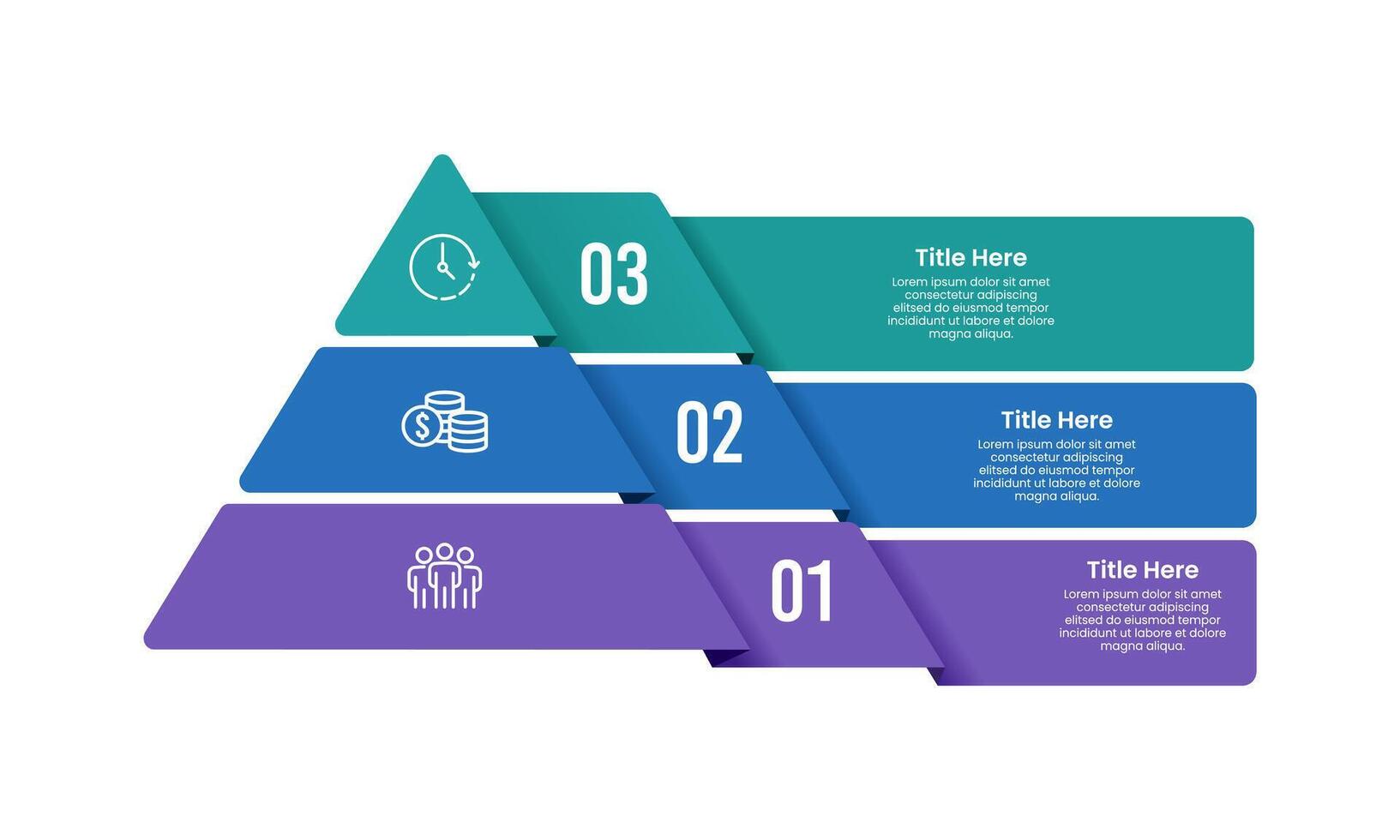 03

Title Here
Lorem ipsum dolor sit amet consectetur adipiscing elitsed do eiusmod tempor incididunt ut labore et dolore magna aliqua.

02

Title Here
Lorem ipsum dolor sit amet consectetur adipiscing elitsed do eiusmod tempor incididunt ut labore et dolore magna aliqua.

01

Title Here
Lorem ipsum dolor sit amet consectetur adipiscing elitsed do eiusmod tempor incididunt ut labore et dolore magna aliqua.