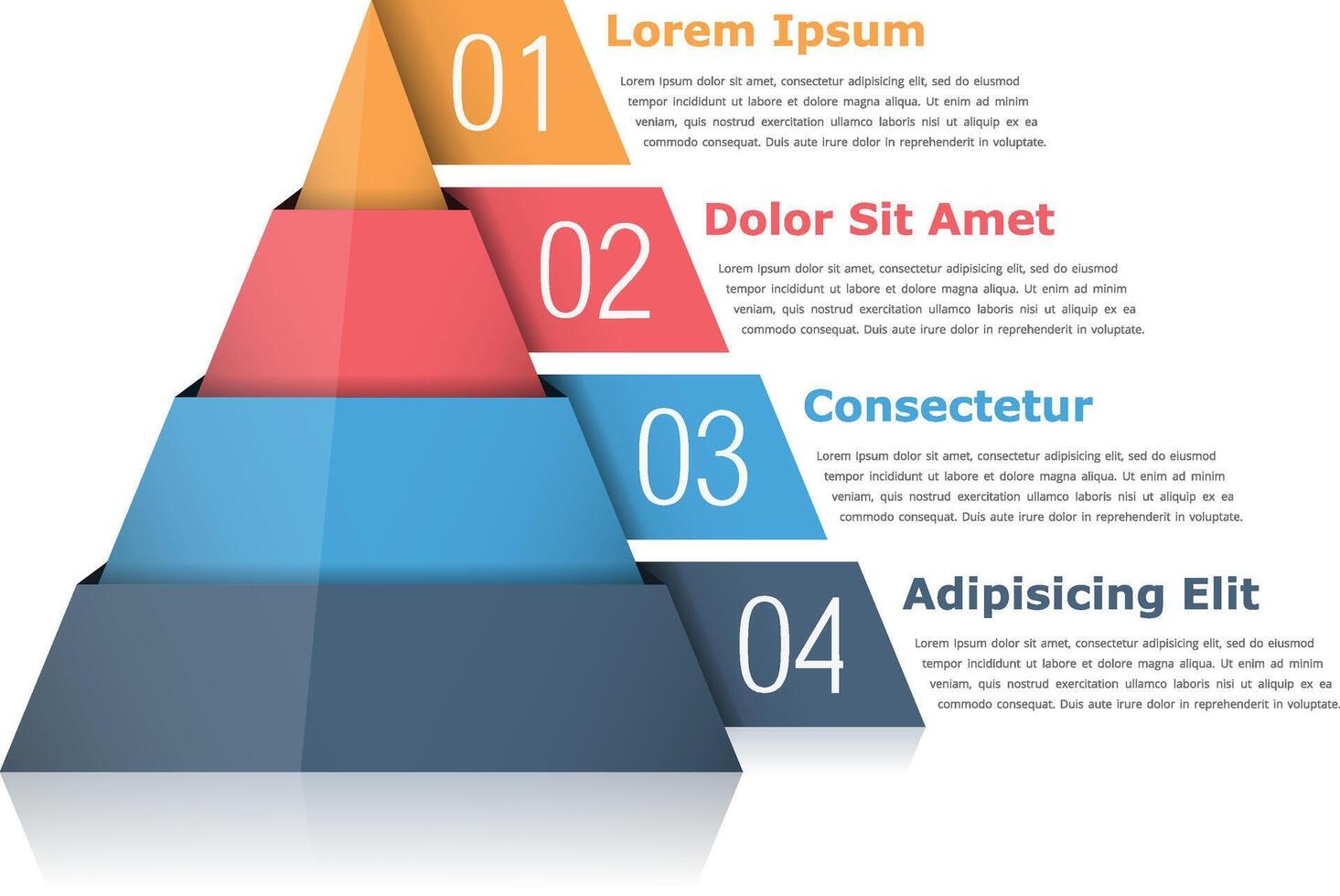 01

Lorem Ipsum

Lorem Ipsum dolor sit amet, consectetur adipisicing elit, sed do eiusmod tempor incididunt ut labore et dolore magna aliqua. Ut enim ad minim veniam, quis nostrud exercitation ullamco laboris nisi ut aliquip ex ea commodo consequat. Duis aute irure dolor in reprehenderit in voluptate.

02

Dolor Sit Amet

Lorem Ipsum dolor sit amet, consectetur adipisicing elit, sed do eiusmod tempor incididunt ut labore et dolore magna aliqua. Ut enim ad minim veniam, quis nostrud exercitation ullamco laboris nisi ut aliquip ex ea commodo consequat. Duis aute irure dolor in reprehenderit in voluptate.

03

Consectetur

Lorem Ipsum dolor sit amet, consectetur adipisicing elit, sed do eiusmod tempor incididunt ut labore et dolore magna aliqua. Ut enim ad minim veniam, quis nostrud exercitation ullamco laboris nisi ut aliquip ex ea commodo consequat. Duis aute irure dolor in reprehenderit in voluptate.

04

Adipisicing Elit

Lorem Ipsum dolor sit amet, consectetur adipisicing elit, sed do eiusmod tempor incididunt ut labore et dolore magna aliqua. Ut enim ad minim veniam, quis nostrud exercitation ullamco laboris nisi ut aliquip ex ea commodo consequat. Duis aute irure dolor in reprehenderit in voluptate.